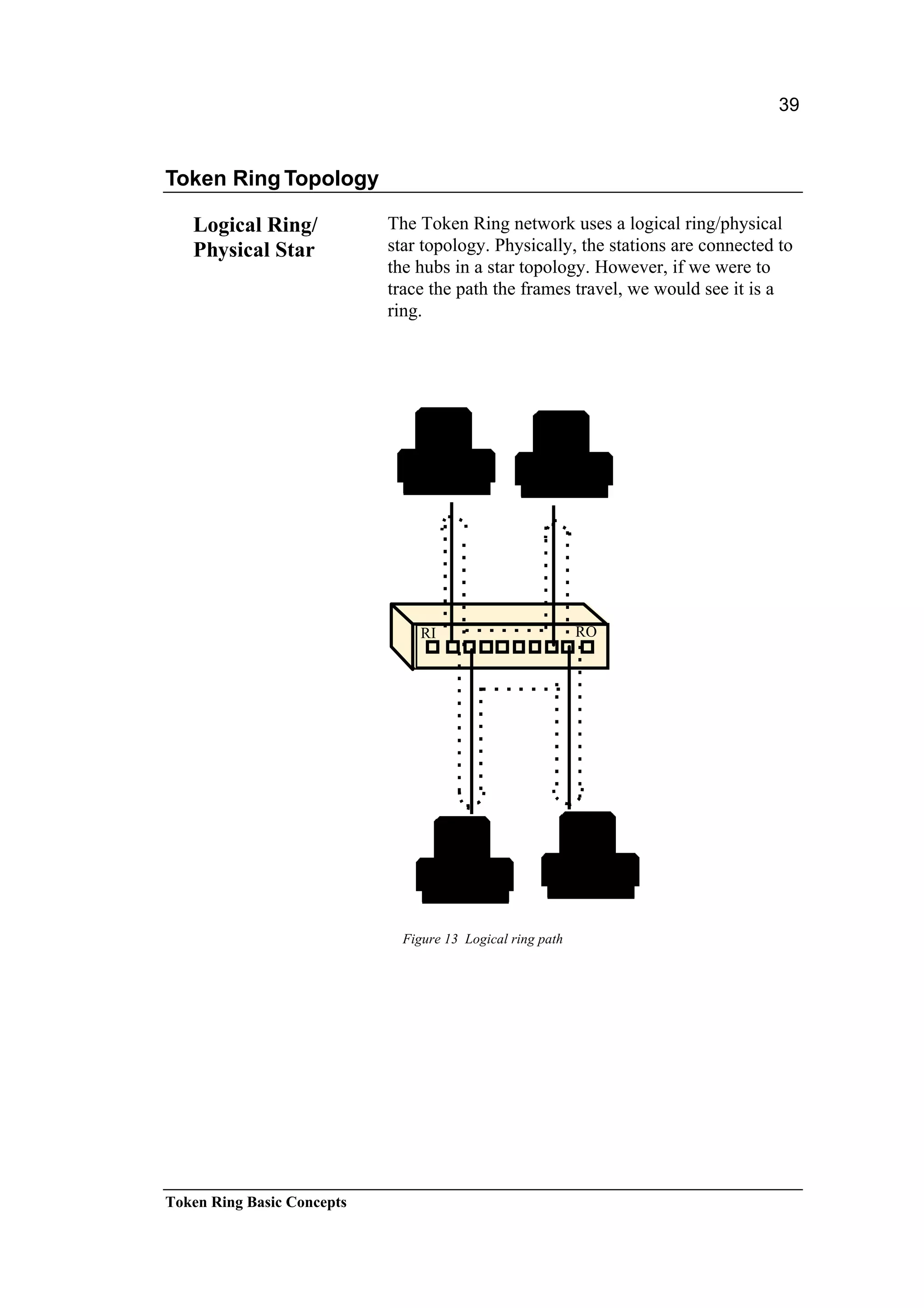 39

Token Ring Topology

Logical Ring/ Physical Star

The Token Ring network uses a logical ring/physical star topology. Physically, the stations are connected to the hubs in a star topology. However, if we were to trace the path the frames travel, we would see it is a ring.

RI

RO

Figure 13 Logical ring path

Token Ring Basic Concepts