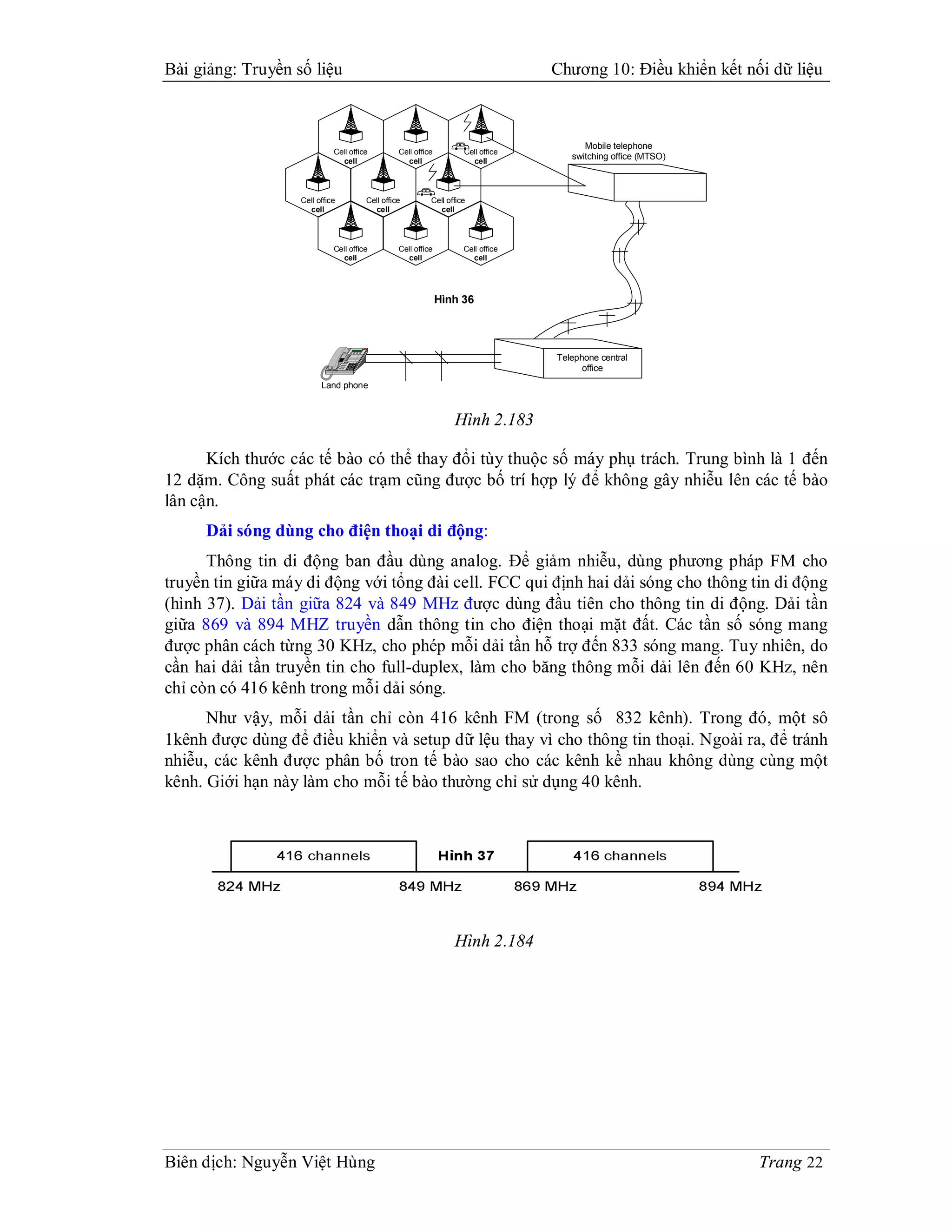 Bài giảng: Truyền số liệu Chương 10: Điều khiển kết nối dữ liệu

Cell office cell
Cell office cell
Cell office cell
Cell office cell
Cell office cell
Cell office cell
Cell office cell
Cell office cell
Cell office cell

Mobile telephone switching office (MTSO)

Hình 36

Telephone central office

Land phone

Hình 2.183

Kích thước các tế bào có thể thay đổi tùy thuộc số máy phụ trách. Trung bình là 1 đến 12 dặm. Công suất phát các trạm cũng được bố trí hợp lý để không gây nhiễu lên các tế bào lân cận.

Dải sóng dùng cho điện thoại di động:

Thông tin di động ban đầu dùng analog. Để giảm nhiễu, dùng phương pháp FM cho truyền tin giữa máy di động với tổng đài cell. FCC qui định hai dải sóng cho thông tin di động (hình 37). Dải tần giữa 824 và 849 MHz được dùng đầu tiên cho thông tin di động. Dải tần giữa 869 và 894 MHZ truyền dẫn thông tin cho điện thoại mặt đất. Các tần số sóng mang được phân cách từng 30 KHz, cho phép mỗi dải tần hỗ trợ đến 833 sóng mang. Tuy nhiên, do cần hai dải tần truyền tin cho full-duplex, làm cho băng thông mỗi dải lên đến 60 KHz, nên chỉ còn có 416 kênh trong mỗi dải sóng.

Như vậy, mỗi dải tần chỉ còn 416 kênh FM (trong số 832 kênh). Trong đó, một sô 1kênh được dùng để điều khiển và setup dữ lệu thay vì cho thông tin thoại. Ngoài ra, để tránh nhiễu, các kênh được phân bố tron tế bào sao cho các kênh kề nhau không dùng cùng một kênh. Giới hạn này làm cho mỗi tế bào thường chỉ sử dụng 40 kênh.

416 channels
Hình 37
416 channels
824 MHz
849 MHz
869 MHz
894 MHz

Hình 2.184

Biên dịch: Nguyễn Việt Hùng Trang 22