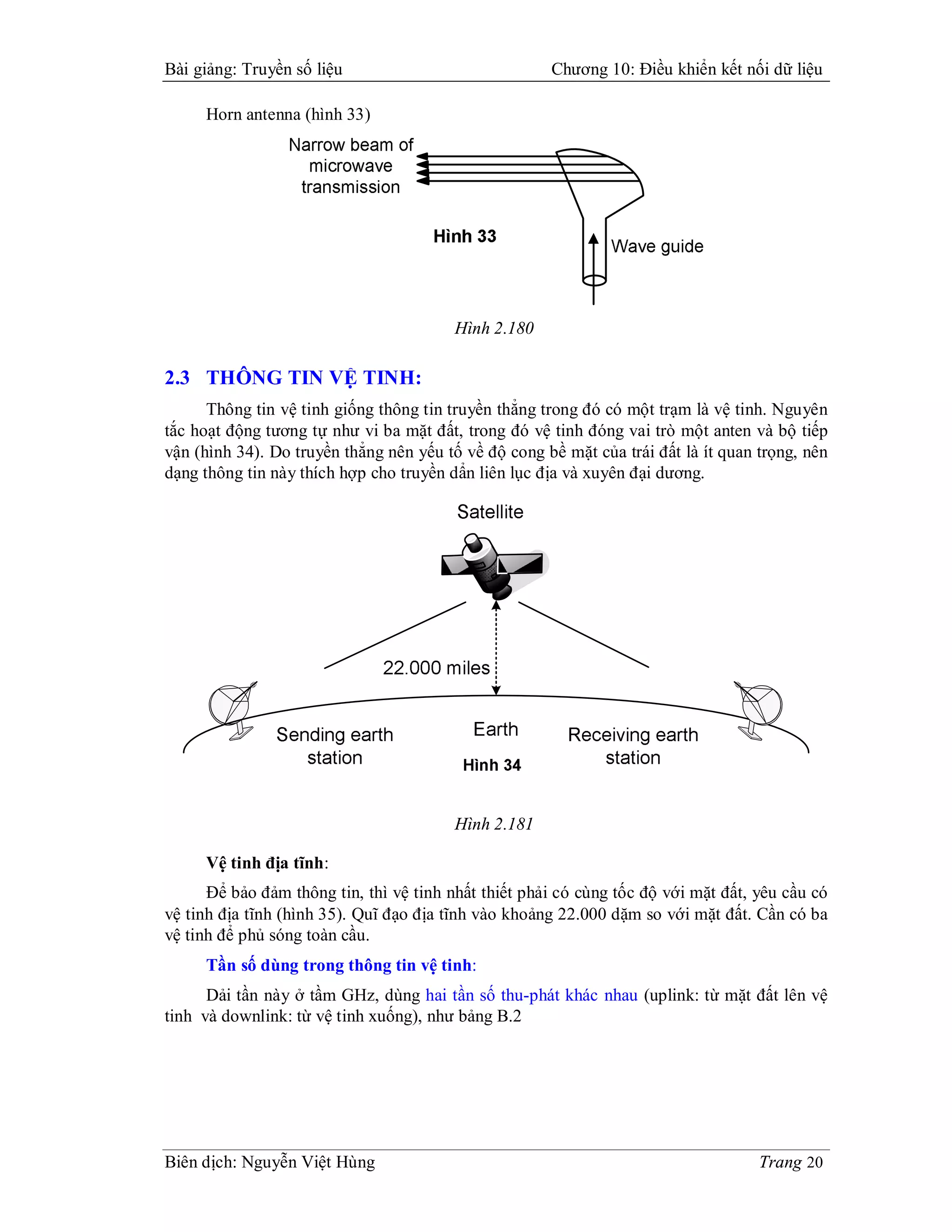 Bài giảng: Truyền số liệu Chương 10: Điều khiển kết nối dữ liệu

Horn antenna (hình 33)

Narrow beam of microwave transmission

Hình 33

Wave guide

Hình 2.180

2.3 THÔNG TIN VỆ TINH:

Thông tin vệ tinh giống thông tin truyền thẳng trong đó có một trạm là vệ tinh. Nguyên tắc hoạt động tương tự như vi ba mặt đất, trong đó vệ tinh đóng vai trò một anten và bộ tiếp vận (hình 34). Do truyền thẳng nên yếu tố về độ cong bề mặt của trái đất là ít quan trọng, nên dạng thông tin này thích hợp cho truyền dẫn liên lục địa và xuyên đại dương.

Satellite

22.000 miles

Sending earth station

Earth

Hình 34

Receiving earth station

Hình 2.181

Vệ tinh địa tĩnh:

Để bảo đảm thông tin, thì vệ tinh nhất thiết phải có cùng tốc độ với mặt đất, yêu cầu có vệ tinh địa tĩnh (hình 35). Quĩ đạo địa tĩnh vào khoảng 22.000 dặm so với mặt đất. Cần có ba vệ tinh để phủ sóng toàn cầu.

Tần số dùng trong thông tin vệ tinh:

Dải tần này ở tầm GHz, dùng hai tần số thu-phát khác nhau (uplink: từ mặt đất lên vệ tinh và downlink: từ vệ tinh xuống), như bảng B.2

Biên dịch: Nguyễn Việt Hùng Trang 20