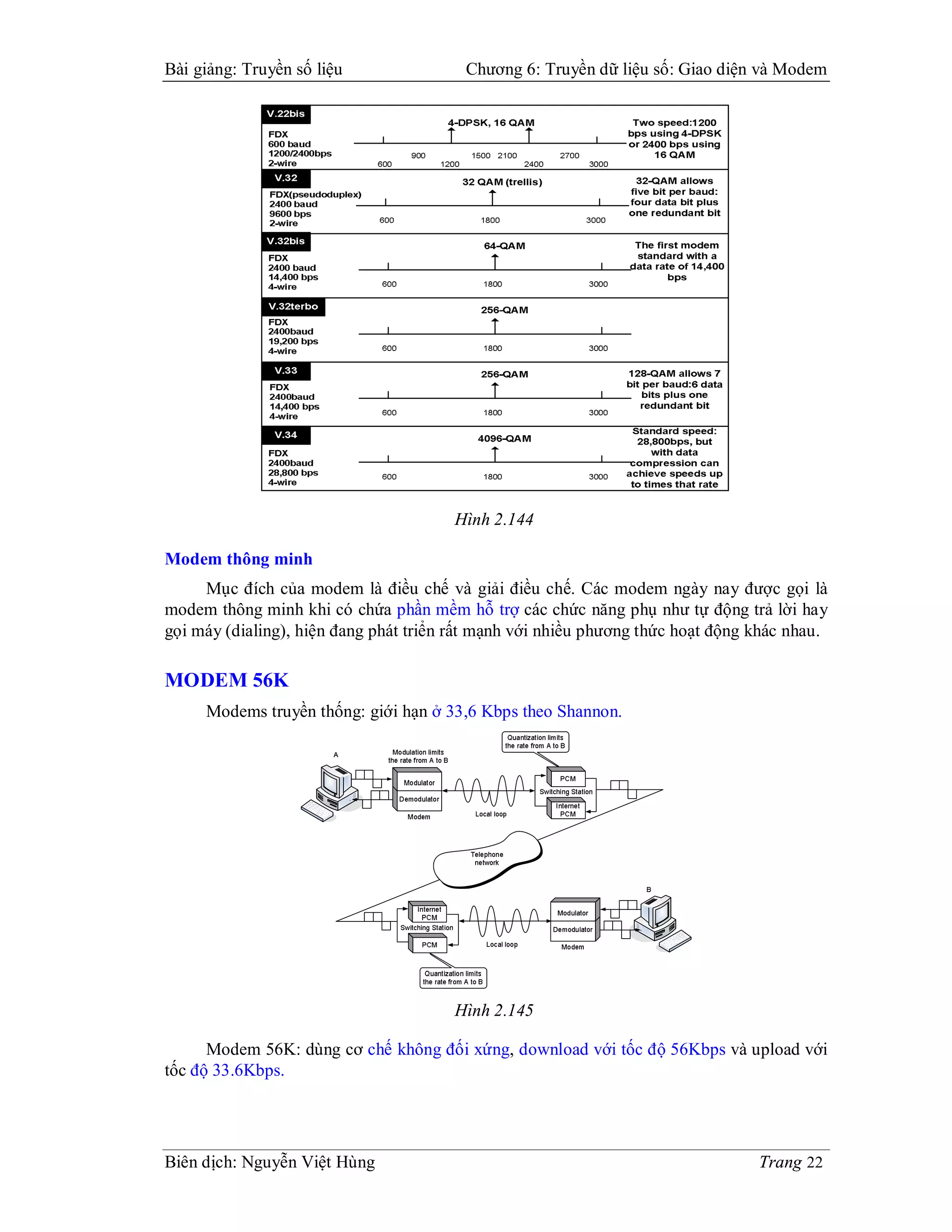 Bài giảng: Truyền số liệu Chương 6: Truyền dữ liệu số: Giao diện và Modem

V.22bis
FDX
600 baud
1200/2400bps
2-wire
4-DPSK, 16 QAM
600 900 1200 1500 2100 2400 2700 3000
Two speed:1200 bps using 4-DPSK or 2400 bps using 16 QAM

V.32
FDX(pseudoduplex)
2400 baud
9600 bps
2-wire
32 QAM (trellis)
600 1800 3000
32-QAM allows five bit per baud: four data bit plus one redundant bit

V.32bis
FDX
2400 baud
14,400 bps
4-wire
64-QAM
600 1800 3000
The first modem standard with a data rate of 14,400 bps

V.32terbo
FDX
2400baud
19,200 bps
4-wire
256-QAM
600 1800 3000

V.33
FDX
2400baud
14,400 bps
4-wire
256-QAM
600 1800 3000
128-QAM allows 7 bit per baud:6 data bits plus one redundant bit

V.34
FDX
2400baud
28,800 bps
4-wire
4096-QAM
600 1800 3000
Standard speed: 28,800bps, but with data compression can achieve speeds up to times that rate

Hình 2.144

Modem thông minh

Mục đích của modem là điều chế và giải điều chế. Các modem ngày nay được gọi là modem thông minh khi có chứa phần mềm hỗ trợ các chức năng phụ như tự động trả lời hay gọi máy (dialing), hiện đang phát triển rất mạnh với nhiều phương thức hoạt động khác nhau.

MODEM 56K

Modems truyền thống: giới hạn ở 33,6 Kbps theo Shannon.

A
Modulation limits the rate from A to B
Quantization limits the rate from A to B
Modulator
Demodulator
Modem
Local loop
PCM
Switching Station
Internet PCM
Telephone network
B
Internet PCM
Switching Station
PCM
Local loop
Modulator
Demodulator
Modem
Quantization limits the rate from A to B

Hình 2.145

Modem 56K: dùng cơ chế không đối xứng, download với tốc độ 56Kbps và upload với tốc độ 33.6Kbps.

Biên dịch: Nguyễn Việt Hùng Trang 22