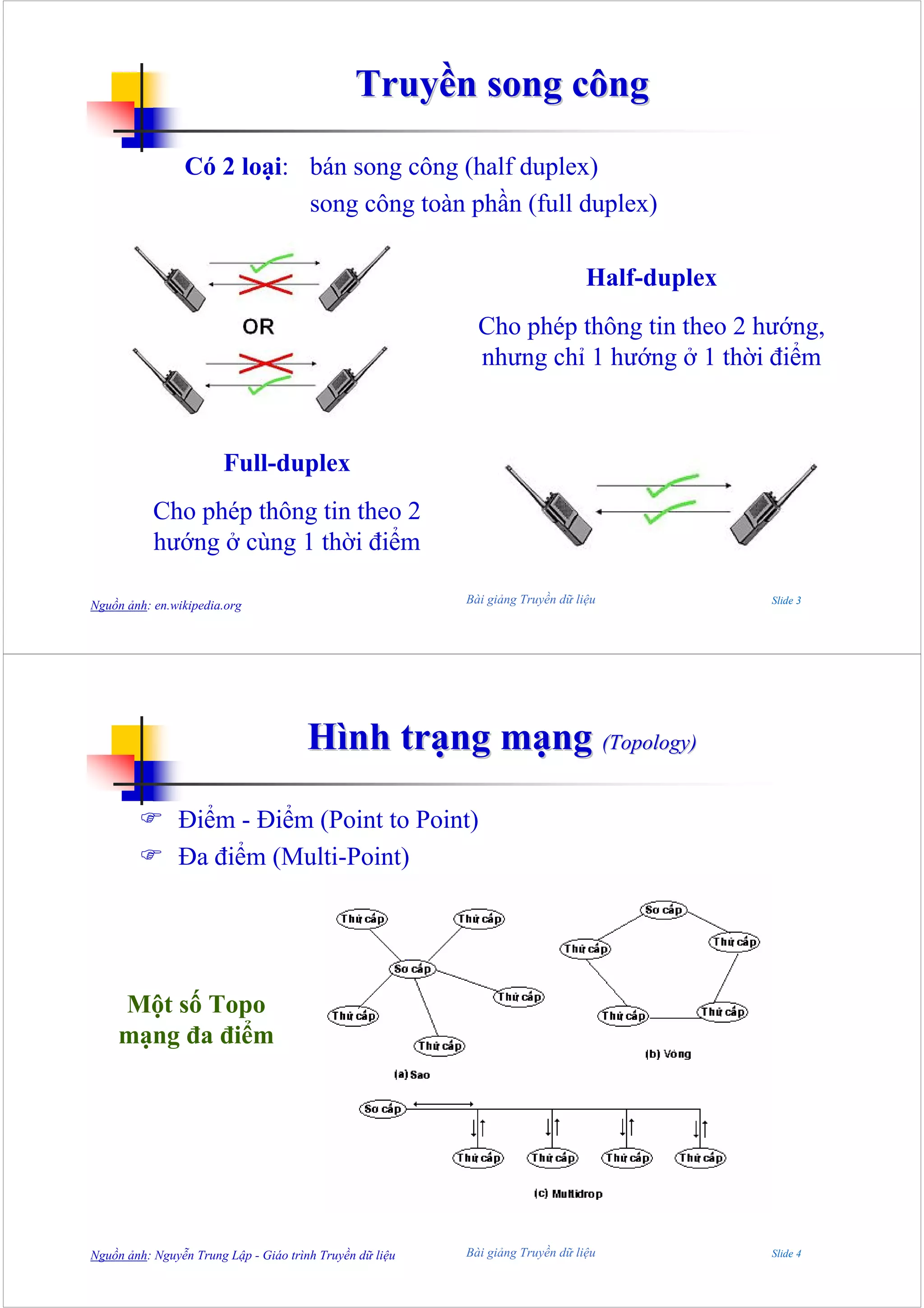 Truyền song công

Có 2 loại: bán song công (half duplex)
song công toàn phần (full duplex)

OR

Half-duplex

Cho phép thông tin theo 2 hướng, nhưng chỉ 1 hướng ở 1 thời điểm

Full-duplex

Cho phép thông tin theo 2 hướng ở cùng 1 thời điểm

Nguồn ảnh: en.wikipedia.org

Bài giảng Truyền dữ liệu

Slide 3

Hình trạng mạng (Topology)

Điểm - Điểm (Point to Point)
Đa điểm (Multi-Point)

Một số Topo mạng đa điểm

Thứ cấp
Thứ cấp
Sơ cấp
Thứ cấp
Thứ cấp
Thứ cấp
(a) Sao

Sơ cấp
Thứ cấp
Thứ cấp
Thứ cấp
Thứ cấp
(b) Vòng

Sơ cấp
Thứ cấp
Thứ cấp
Thứ cấp
Thứ cấp
(c) Multidrop

Nguồn ảnh: Nguyễn Trung Lập - Giáo trình Truyền dữ liệu

Bài giảng Truyền dữ liệu

Slide 4