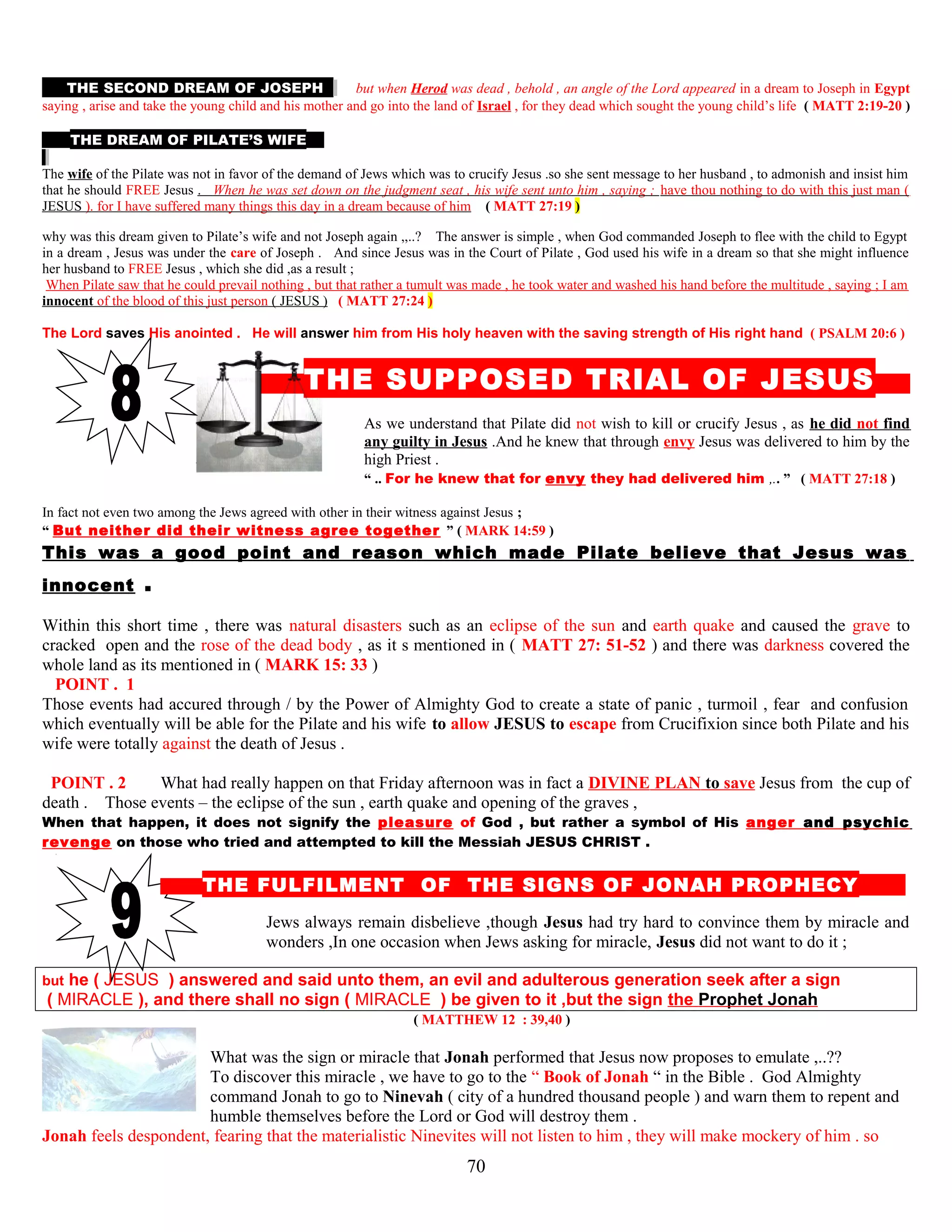 THE SECOND DREAM OF JOSEPH but when Herod was dead , behold , an angle of the Lord appeared in a dream to Joseph in Egypt saying , arise and take the young child and his mother and go into the land of Israel , for they dead which sought the young child's life ( MATT 2:19-20 )

THE DREAM OF PILATE'S WIFE

The wife of the Pilate was not in favor of the demand of Jews which was to crucify Jesus .so she sent message to her husband , to admonish and insist him that he should FREE Jesus . When he was set down on the judgment seat , his wife sent unto him , saying ; have thou nothing to do with this just man ( JESUS ). for I have suffered many things this day in a dream because of him ( MATT 27:19 )

why was this dream given to Pilate's wife and not Joseph again ,,..? The answer is simple , when God commanded Joseph to flee with the child to Egypt in a dream , Jesus was under the care of Joseph . And since Jesus was in the Court of Pilate , God used his wife in a dream so that she might influence her husband to FREE Jesus , which she did ,as a result ;
When Pilate saw that he could prevail nothing , but that rather a tumult was made , he took water and washed his hand before the multitude , saying ; I am innocent of the blood of this just person ( JESUS ) ( MATT 27:24 )

The Lord saves His anointed . He will answer him from His holy heaven with the saving strength of His right hand ( PSALM 20:6 )

8

THE SUPPOSED TRIAL OF JESUS

As we understand that Pilate did not wish to kill or crucify Jesus , as he did not find any guilty in Jesus .And he knew that through envy Jesus was delivered to him by the high Priest .
" .. For he knew that for envy they had delivered him ,.. " ( MATT 27:18 )

In fact not even two among the Jews agreed with other in their witness against Jesus ;
" But neither did their witness agree together " ( MARK 14:59 )
This was a good point and reason which made Pilate believe that Jesus was innocent .

Within this short time , there was natural disasters such as an eclipse of the sun and earth quake and caused the grave to cracked open and the rose of the dead body , as it s mentioned in ( MATT 27: 51-52 ) and there was darkness covered the whole land as its mentioned in ( MARK 15: 33 )
POINT . 1
Those events had accured through / by the Power of Almighty God to create a state of panic , turmoil , fear and confusion which eventually will be able for the Pilate and his wife to allow JESUS to escape from Crucifixion since both Pilate and his wife were totally against the death of Jesus .

POINT . 2 What had really happen on that Friday afternoon was in fact a DIVINE PLAN to save Jesus from the cup of death . Those events – the eclipse of the sun , earth quake and opening of the graves ,
When that happen, it does not signify the pleasure of God , but rather a symbol of His anger and psychic revenge on those who tried and attempted to kill the Messiah JESUS CHRIST .

9

THE FULFILMENT OF THE SIGNS OF JONAH PROPHECY

Jews always remain disbelieve ,though Jesus had try hard to convince them by miracle and wonders ,In one occasion when Jews asking for miracle, Jesus did not want to do it ;

but he ( JESUS ) answered and said unto them, an evil and adulterous generation seek after a sign ( MIRACLE ), and there shall no sign ( MIRACLE ) be given to it ,but the sign the Prophet Jonah
( MATTHEW 12 : 39,40 )

What was the sign or miracle that Jonah performed that Jesus now proposes to emulate ,..??
To discover this miracle , we have to go to the " Book of Jonah " in the Bible . God Almighty command Jonah to go to Ninevah ( city of a hundred thousand people ) and warn them to repent and humble themselves before the Lord or God will destroy them .
Jonah feels despondent, fearing that the materialistic Ninevites will not listen to him , they will make mockery of him . so

70