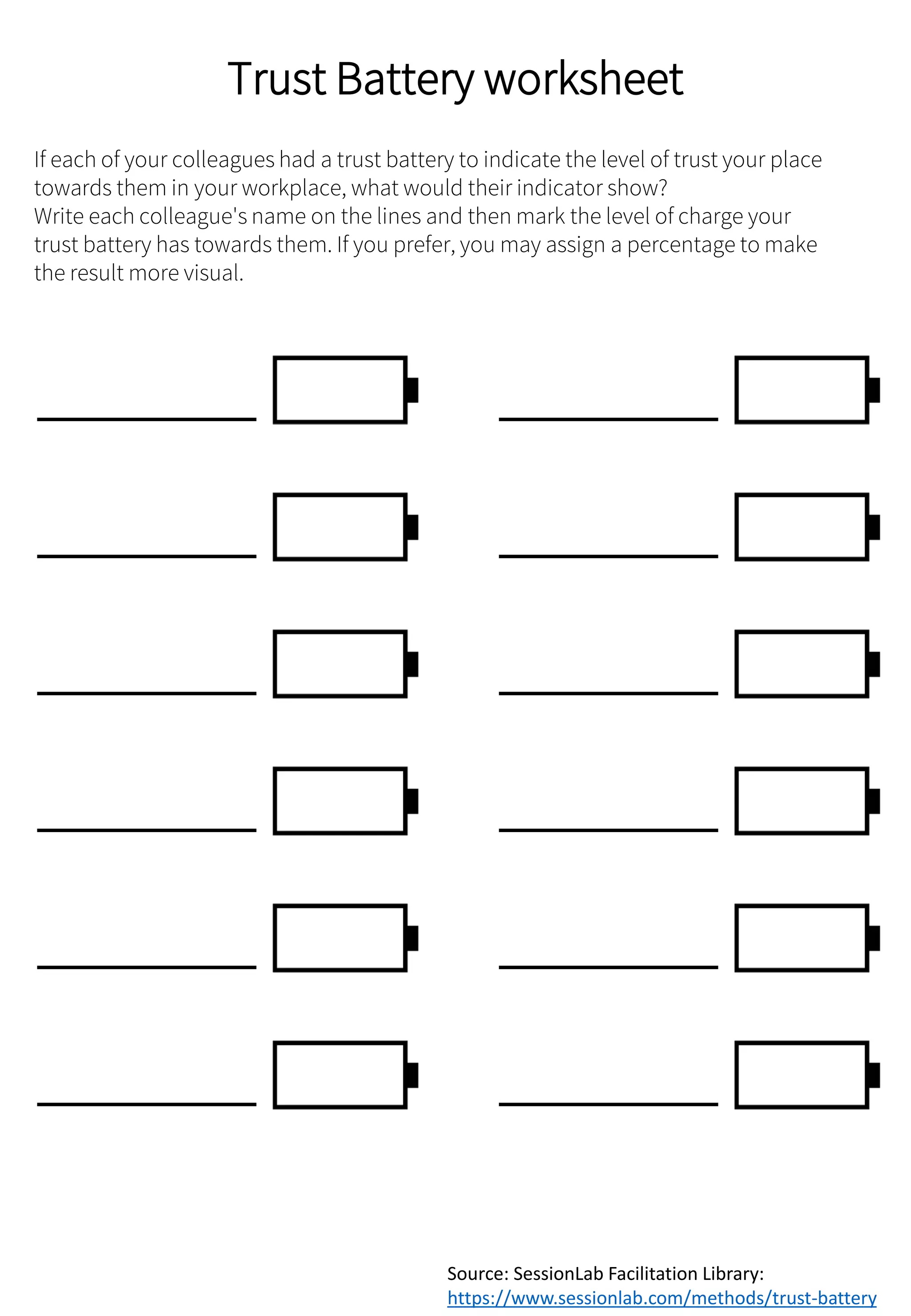 Trust Battery worksheet

If each of your colleagues had a trust battery to indicate the level of trust your place towards them in your workplace, what would their indicator show?
Write each colleague's name on the lines and then mark the level of charge your trust battery has towards them. If you prefer, you may assign a percentage to make the result more visual.

Source: SessionLab Facilitation Library:
https://www.sessionlab.com/methods/trust-battery