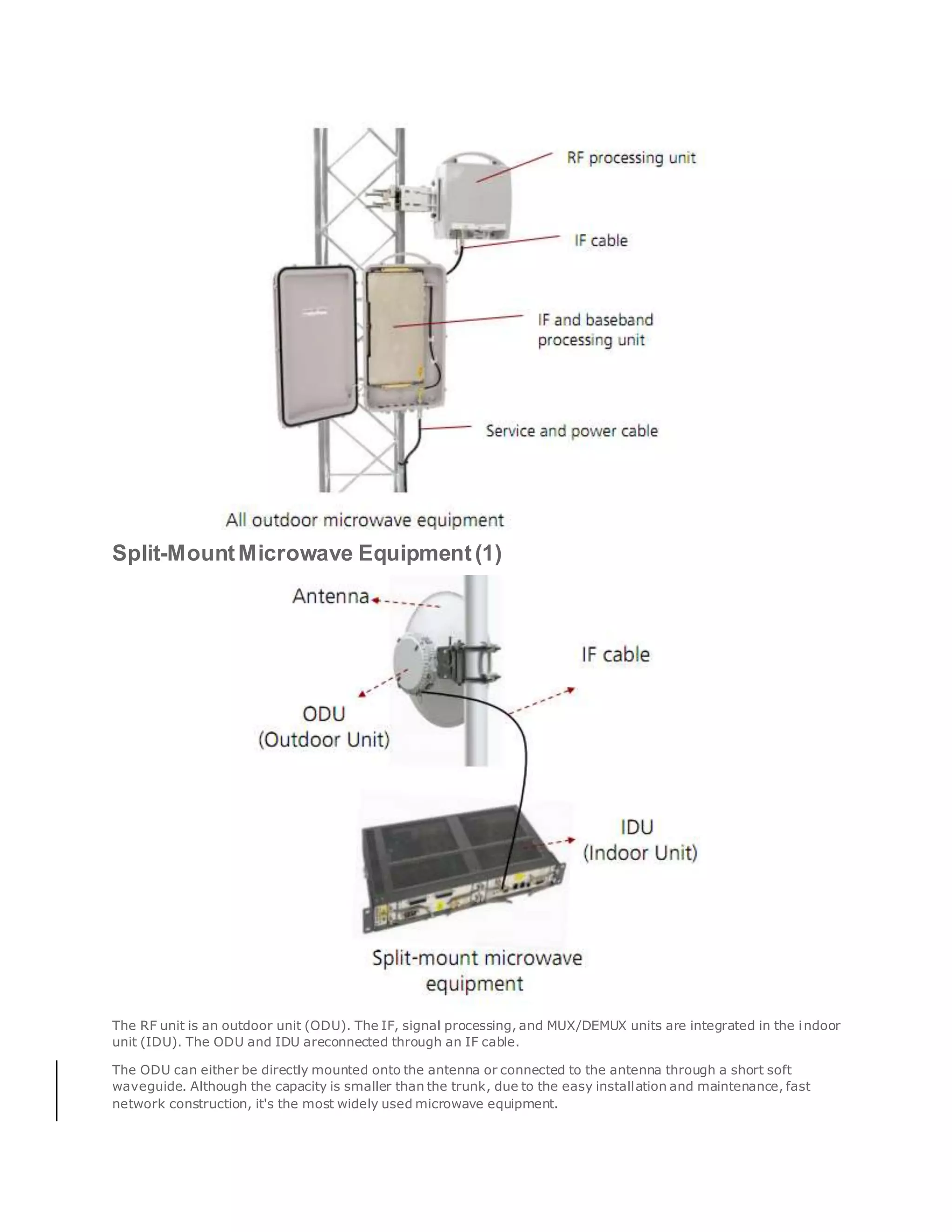 RF processing unit

IF cable

IF and baseband processing unit

Service and power cable

All outdoor microwave equipment

Split-Mount Microwave Equipment (1)

Antenna

IF cable

ODU
(Outdoor Unit)

IDU
(Indoor Unit)

Split-mount microwave equipment

The RF unit is an outdoor unit (ODU). The IF, signal processing, and MUX/DEMUX units are integrated in the indoor unit (IDU). The ODU and IDU areconnected through an IF cable.

The ODU can either be directly mounted onto the antenna or connected to the antenna through a short soft waveguide. Although the capacity is smaller than the trunk, due to the easy installation and maintenance, fast network construction, it's the most widely used microwave equipment.