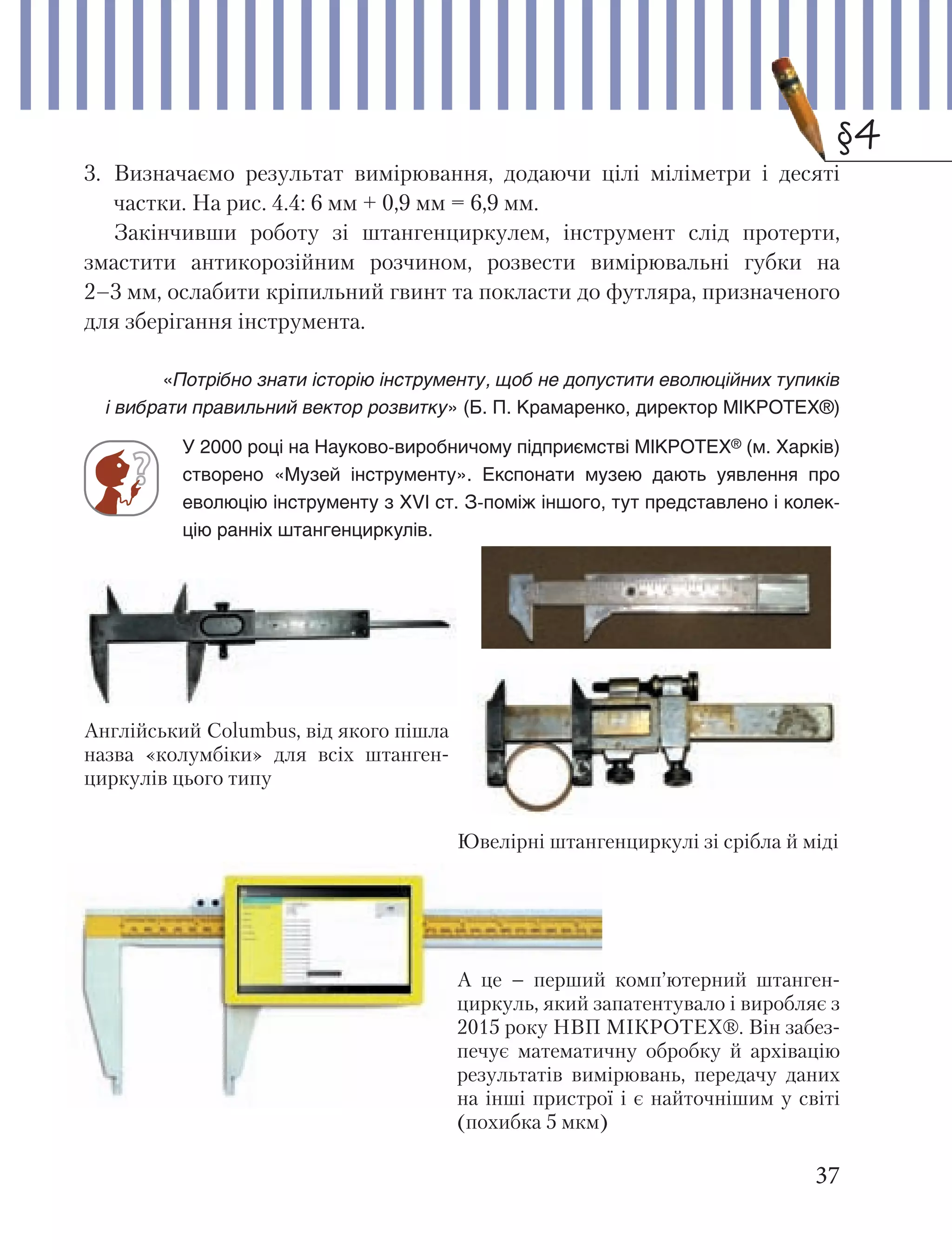 §4

3. Визначаємо результат вимірювання, додаючи цілі міліметри і десяті частки. На рис. 4.4: 6 мм + 0,9 мм = 6,9 мм.

Закінчивши роботу зі штангенциркулем, інструмент слід протерти, змастити антикорозійним розчином, розвести вимірювальні губки на 2–3 мм, ослабити кріпильний гвинт та покласти до футляра, призначеного для зберігання інструмента.

«Потрібно знати історію інструменту, щоб не допустити еволюційних тупиків і вибрати правильний вектор розвитку» (Б. П. Крамаренко, директор МІКРОТЕХ®)

У 2000 році на Науково-виробничому підприємстві МІКРОТЕХ® (м. Харків) створено «Музей інструменту». Експонати музею дають уявлення про еволюцію інструменту з XVI ст. З-поміж іншого, тут представлено і колекцію ранніх штангенциркулів.

Англійський Columbus, від якого пішла назва «колумбіки» для всіх штангенциркулів цього типу

Ювелірні штангенциркулі зі срібла й міді

А це – перший комп'ютерний штангенциркуль, який запатентувало і виробляє з 2015 року НВП МІКРОТЕХ®. Він забезпечує математичну обробку й архівацію результатів вимірювань, передачу даних на інші пристрої і є найточнішим у світі (похибка 5 мкм)

37