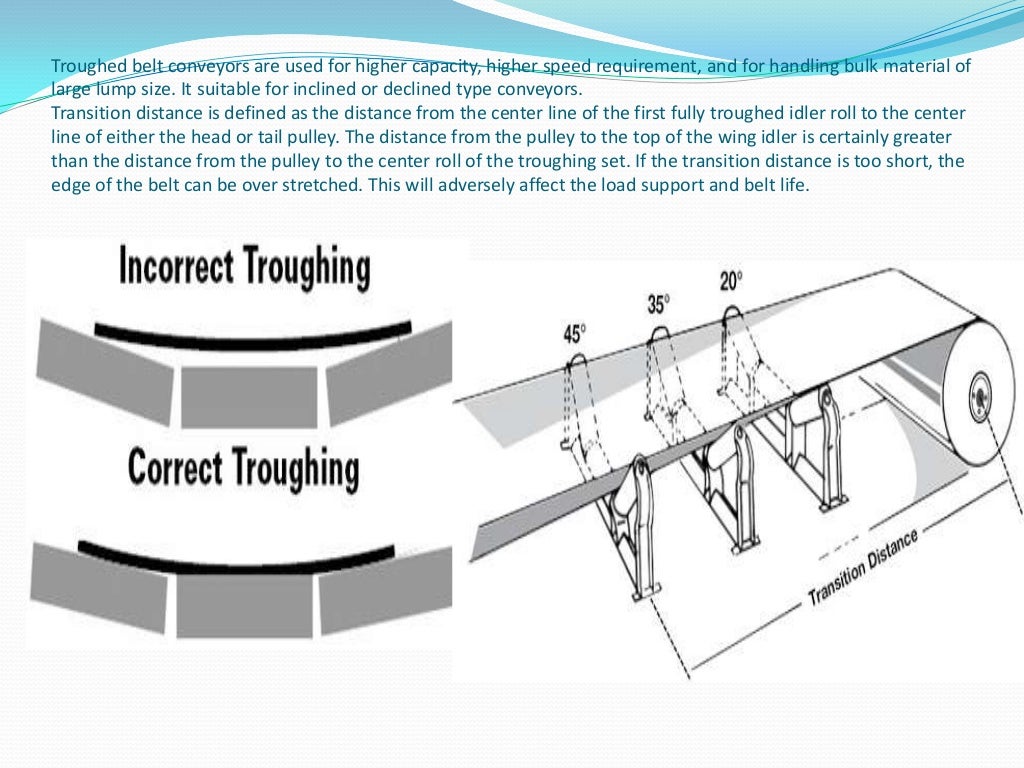 Troughed belt conveyors are used for higher capacity, higher speed requirement, and for handling bulk material of large lump size. It suitable for inclined or declined type conveyors.
Transition distance is defined as the distance from the center line of the first fully troughed idler roll to the center line of either the head or tail pulley. The distance from the pulley to the top of the wing idler is certainly greater than the distance from the pulley to the center roll of the troughing set. If the transition distance is too short, the edge of the belt can be over stretched. This will adversely affect the load support and belt life.

Incorrect Troughing

Correct Troughing

45°
35°
20°
Transition Distance