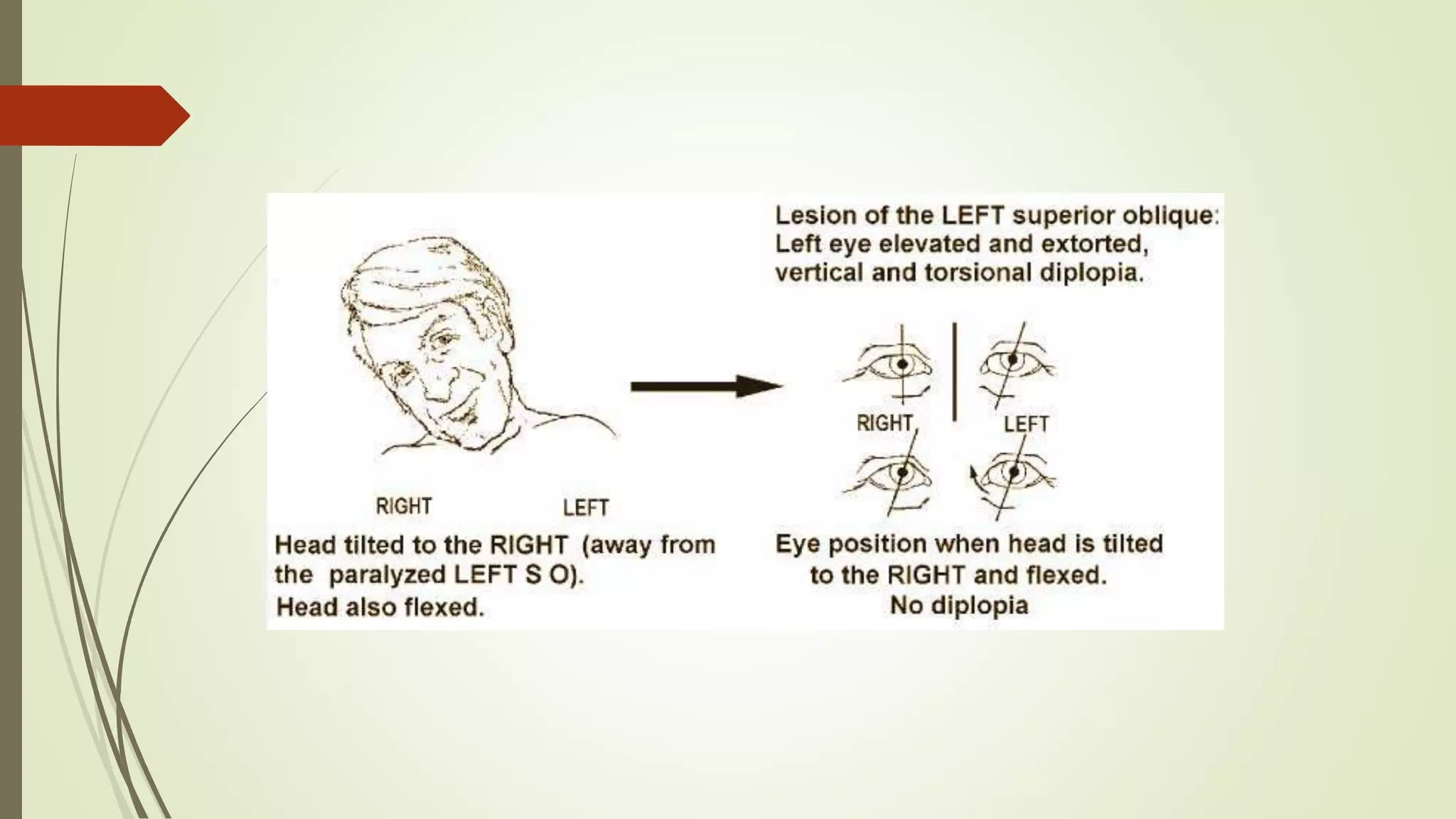 Lesion of the LEFT superior oblique: Left eye elevated and extorted, vertical and torsional diplopia.

RIGHT LEFT

RIGHT LEFT

Head tilted to the RIGHT (away from the paralyzed LEFT S O). Head also flexed.

Eye position when head is tilted to the RIGHT and flexed. No diplopia