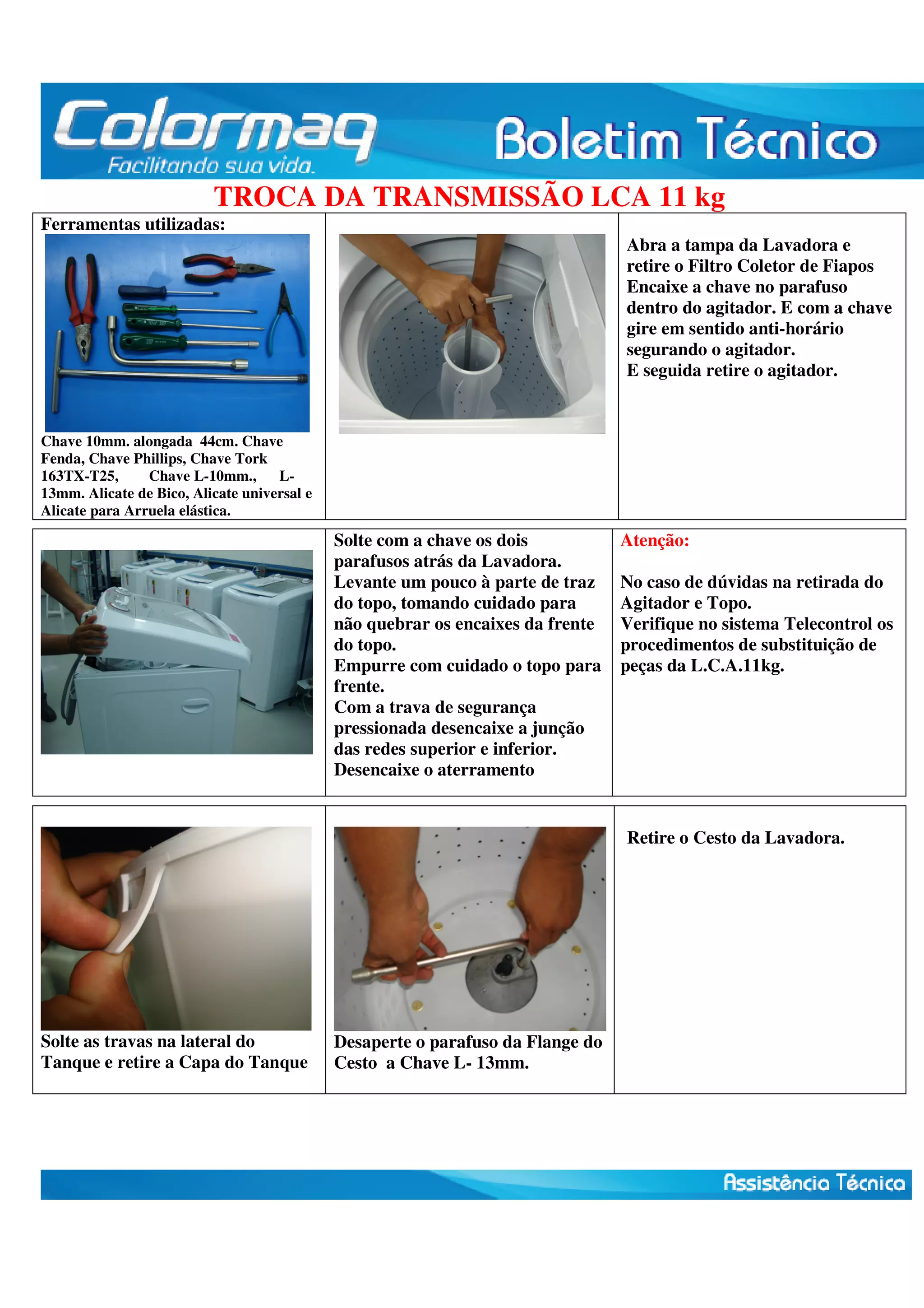 Colormaq
Facilitando sua vida.

Boletim Técnico

TROCA DA TRANSMISSÃO LCA 11 kg

Ferramentas utilizadas:

Chave 10mm. alongada 44cm. Chave Fenda, Chave Phillips, Chave Tork 163TX-T25, Chave L-10mm., L-13mm. Alicate de Bico, Alicate universal e Alicate para Arruela elástica.

Abra a tampa da Lavadora e retire o Filtro Coletor de Fiapos Encaixe a chave no parafuso dentro do agitador. E com a chave gire em sentido anti-horário segurando o agitador.
E seguida retire o agitador.

Solte com a chave os dois parafusos atrás da Lavadora.
Levante um pouco à parte de traz do topo, tomando cuidado para não quebrar os encaixes da frente do topo.
Empurre com cuidado o topo para frente.
Com a trava de segurança pressionada desencaixe a junção das redes superior e inferior.
Desencaixe o aterramento

Atenção:

No caso de dúvidas na retirada do Agitador e Topo.
Verifique no sistema Telecontrol os procedimentos de substituição de peças da L.C.A.11kg.

Solte as travas na lateral do Tanque e retire a Capa do Tanque

Desaperte o parafuso da Flange do Cesto a Chave L- 13mm.

Retire o Cesto da Lavadora.

Assistência Técnica