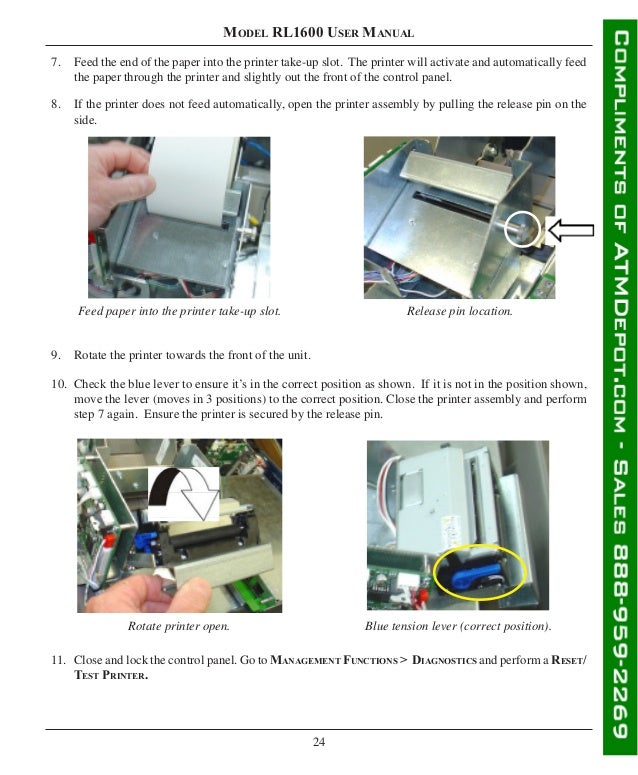 MODEL RL1600 USER MANUAL

7. Feed the end of the paper into the printer take-up slot. The printer will activate and automatically feed the paper through the printer and slightly out the front of the control panel.

8. If the printer does not feed automatically, open the printer assembly by pulling the release pin on the side.

Feed paper into the printer take-up slot.

Release pin location.

9. Rotate the printer towards the front of the unit.

10. Check the blue lever to ensure it's in the correct position as shown. If it is not in the position shown, move the lever (moves in 3 positions) to the correct position. Close the printer assembly and perform step 7 again. Ensure the printer is secured by the release pin.

Rotate printer open.

Blue tension lever (correct position).

11. Close and lock the control panel. Go to MANAGEMENT FUNCTIONS > DIAGNOSTICS and perform a RESET/ TEST PRINTER.

24

COMPLIMENTS OF ATMDEPOT.COM - SALES 888-959-2269