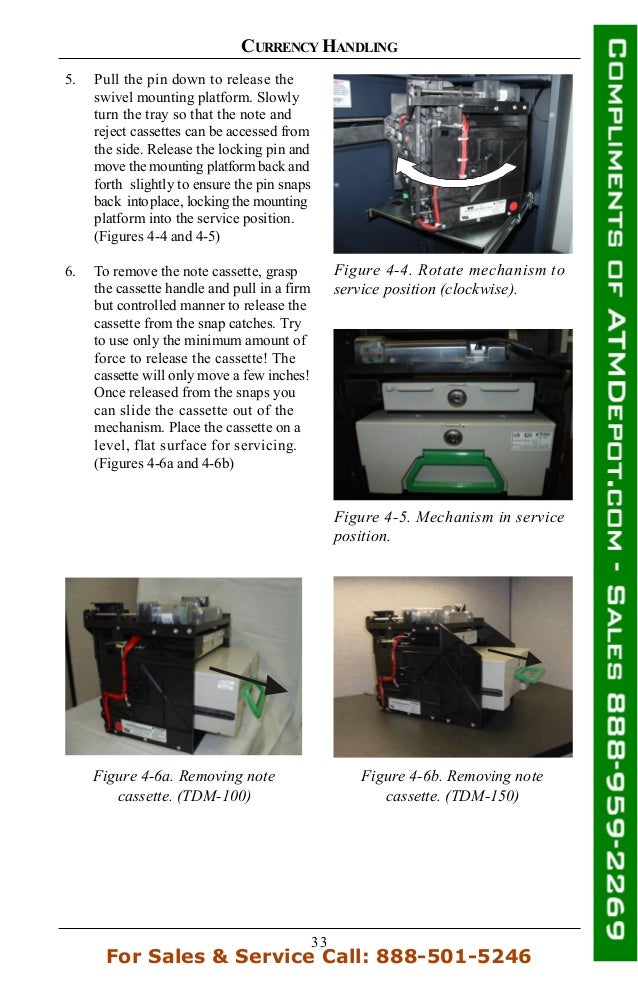 CURRENCY HANDLING

5. Pull the pin down to release the swivel mounting platform. Slowly turn the tray so that the note and reject cassettes can be accessed from the side. Release the locking pin and move the mounting platform back and forth slightly to ensure the pin snaps back into place, locking the mounting platform into the service position. (Figures 4-4 and 4-5)

6. To remove the note cassette, grasp the cassette handle and pull in a firm but controlled manner to release the cassette from the snap catches. Try to use only the minimum amount of force to release the cassette! The cassette will only move a few inches! Once released from the snaps you can slide the cassette out of the mechanism. Place the cassette on a level, flat surface for servicing. (Figures 4-6a and 4-6b)

Figure 4-4. Rotate mechanism to service position (clockwise).

Figure 4-5. Mechanism in service position.

Figure 4-6a. Removing note cassette. (TDM-100)

Figure 4-6b. Removing note cassette. (TDM-150)

33

For Sales & Service Call: 888-501-5246

COMPLIMENTS OF ATMDEPOT.COM - SALES 888-959-2269