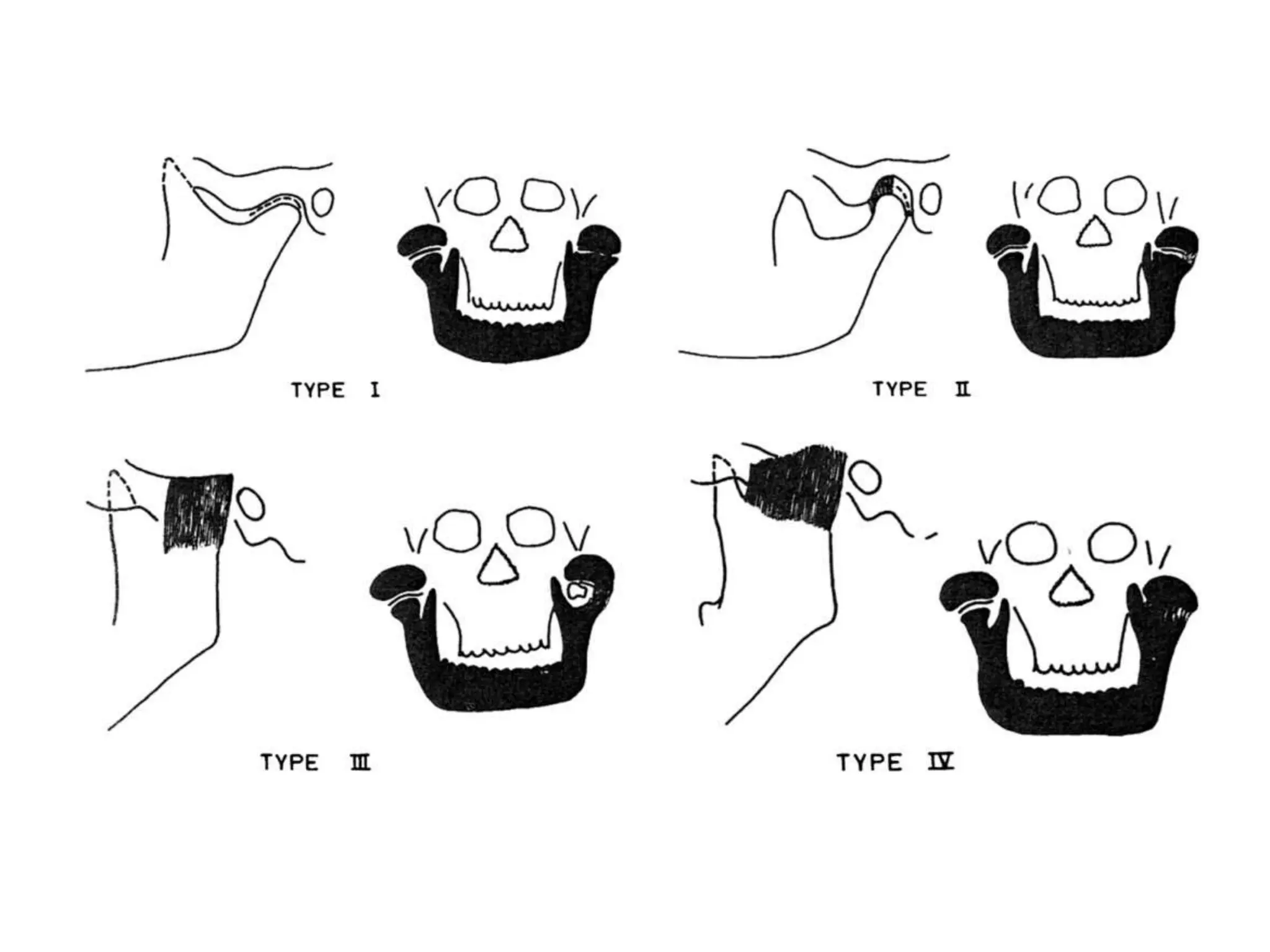 TYPE I

TYPE II

TYPE III

TYPE IV