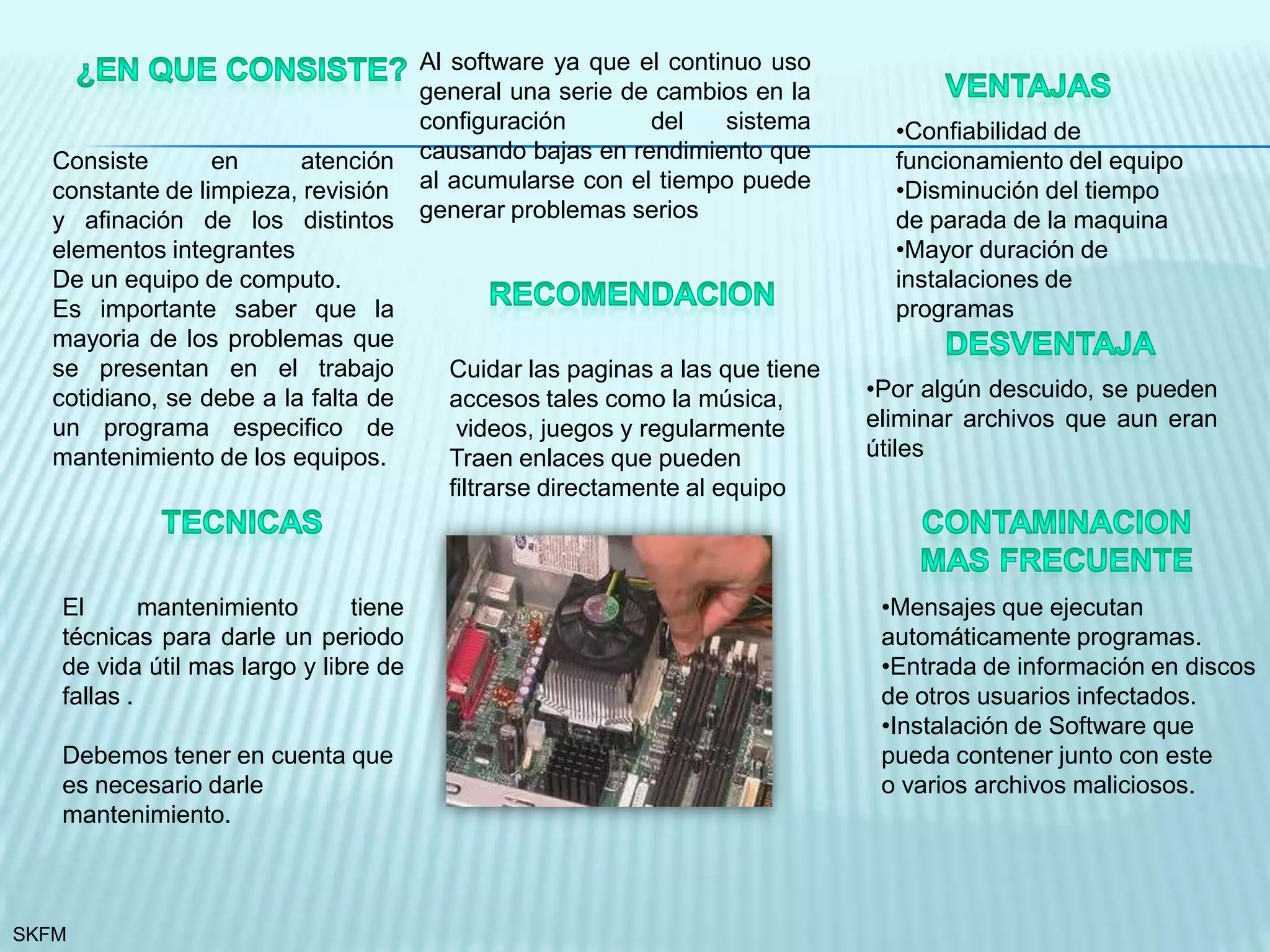 ¿EN QUE CONSISTE?

Consiste en atención constante de limpieza, revisión y afinación de los distintos elementos integrantes
De un equipo de computo.
Es importante saber que la mayoria de los problemas que se presentan en el trabajo cotidiano, se debe a la falta de un programa especifico de mantenimiento de los equipos.

TECNICAS

El mantenimiento tiene técnicas para darle un periodo de vida útil mas largo y libre de fallas .

Debemos tener en cuenta que es necesario darle mantenimiento.

Al software ya que el continuo uso general una serie de cambios en la configuración del sistema causando bajas en rendimiento que al acumularse con el tiempo puede generar problemas serios

RECOMENDACION

Cuidar las paginas a las que tiene accesos tales como la música, videos, juegos y regularmente Traen enlaces que pueden filtrarse directamente al equipo

VENTAJAS

•Confiabilidad de funcionamiento del equipo
•Disminución del tiempo de parada de la maquina
•Mayor duración de instalaciones de programas

DESVENTAJA

•Por algún descuido, se pueden eliminar archivos que aun eran útiles

CONTAMINACION MAS FRECUENTE

•Mensajes que ejecutan automáticamente programas.
•Entrada de información en discos de otros usuarios infectados.
•Instalación de Software que pueda contener junto con este o varios archivos maliciosos.

SKFM