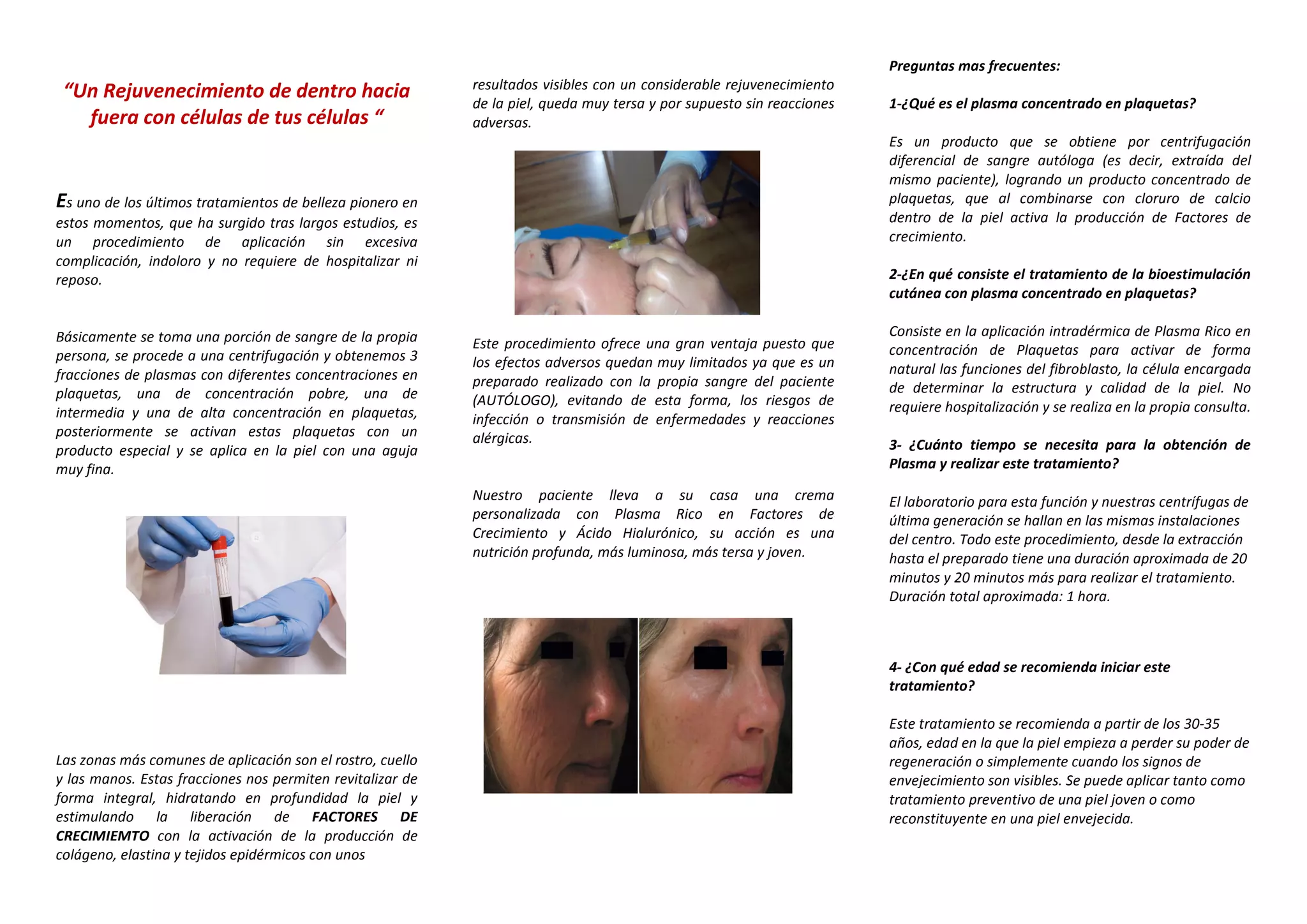 “Un Rejuvenecimiento de dentro hacia fuera con células de tus células “

Es uno de los últimos tratamientos de belleza pionero en estos momentos, que ha surgido tras largos estudios, es un procedimiento de aplicación sin excesiva complicación, indoloro y no requiere de hospitalizar ni reposo.

Básicamente se toma una porción de sangre de la propia persona, se procede a una centrifugación y obtenemos 3 fracciones de plasmas con diferentes concentraciones en plaquetas, una de concentración pobre, una de intermedia y una de alta concentración en plaquetas, posteriormente se activan estas plaquetas con un producto especial y se aplica en la piel con una aguja muy fina.

Las zonas más comunes de aplicación son el rostro, cuello y las manos. Estas fracciones nos permiten revitalizar de forma integral, hidratando en profundidad la piel y estimulando la liberación de FACTORES DE CRECIMIEMTO con la activación de la producción de colágeno, elastina y tejidos epidérmicos con unos

resultados visibles con un considerable rejuvenecimiento de la piel, queda muy tersa y por supuesto sin reacciones adversas.

Este procedimiento ofrece una gran ventaja puesto que los efectos adversos quedan muy limitados ya que es un preparado realizado con la propia sangre del paciente (AUTÓLOGO), evitando de esta forma, los riesgos de infección o transmisión de enfermedades y reacciones alérgicas.

Nuestro paciente lleva a su casa una crema personalizada con Plasma Rico en Factores de Crecimiento y Ácido Hialurónico, su acción es una nutrición profunda, más luminosa, más tersa y joven.

Preguntas mas frecuentes:

1-¿Qué es el plasma concentrado en plaquetas?

Es un producto que se obtiene por centrifugación diferencial de sangre autóloga (es decir, extraída del mismo paciente), logrando un producto concentrado de plaquetas, que al combinarse con cloruro de calcio dentro de la piel activa la producción de Factores de crecimiento.

2-¿En qué consiste el tratamiento de la bioestimulación cutánea con plasma concentrado en plaquetas?

Consiste en la aplicación intradérmica de Plasma Rico en concentración de Plaquetas para activar de forma natural las funciones del fibroblasto, la célula encargada de determinar la estructura y calidad de la piel. No requiere hospitalización y se realiza en la propia consulta.

3- ¿Cuánto tiempo se necesita para la obtención de Plasma y realizar este tratamiento?

El laboratorio para esta función y nuestras centrífugas de última generación se hallan en las mismas instalaciones del centro. Todo este procedimiento, desde la extracción hasta el preparado tiene una duración aproximada de 20 minutos y 20 minutos más para realizar el tratamiento. Duración total aproximada: 1 hora.

4- ¿Con qué edad se recomienda iniciar este tratamiento?

Este tratamiento se recomienda a partir de los 30-35 años, edad en la que la piel empieza a perder su poder de regeneración o simplemente cuando los signos de envejecimiento son visibles. Se puede aplicar tanto como tratamiento preventivo de una piel joven o como reconstituyente en una piel envejecida.