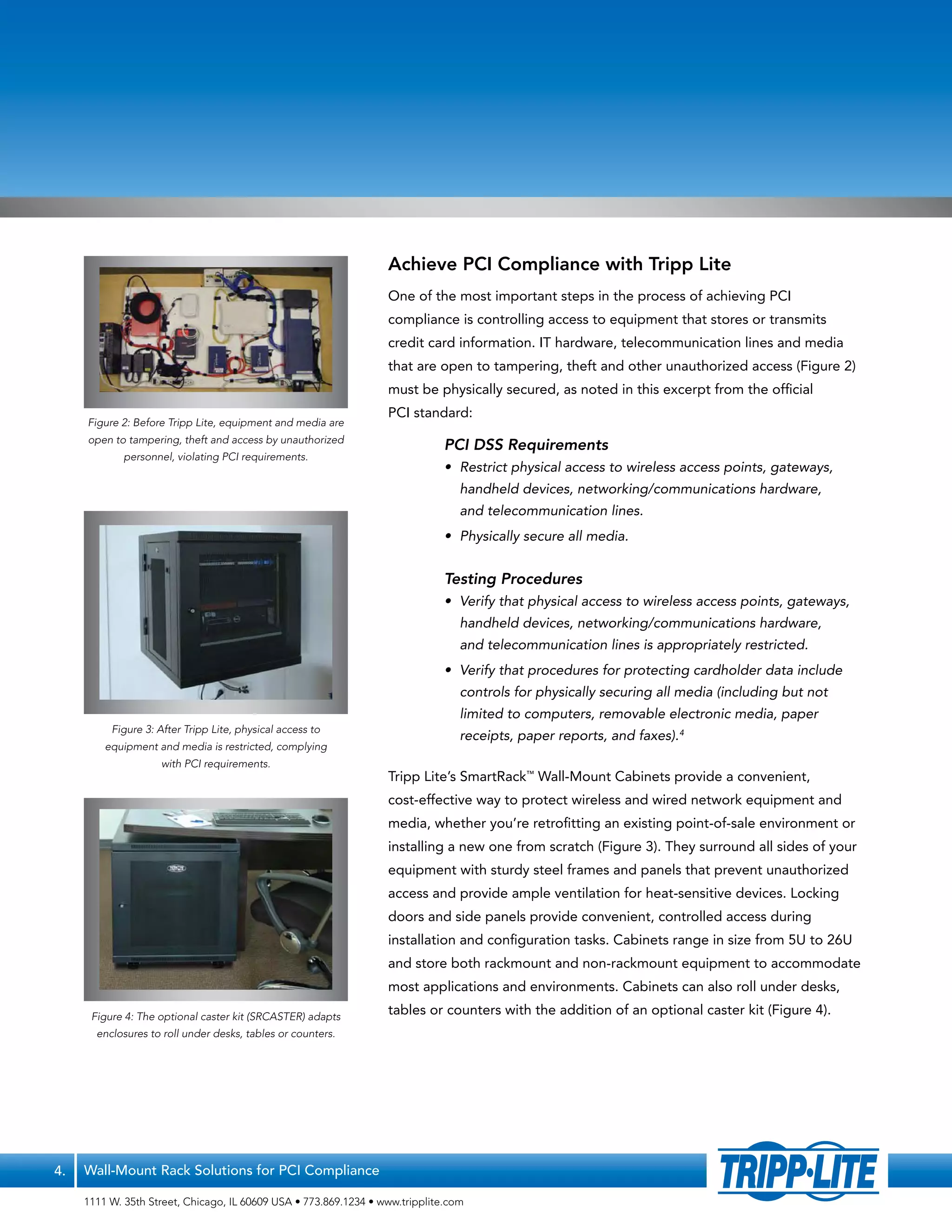 Figure 2: Before Tripp Lite, equipment and media are open to tampering, theft and access by unauthorized personnel, violating PCI requirements.

Figure 3: After Tripp Lite, physical access to equipment and media is restricted, complying with PCI requirements.

Figure 4: The optional caster kit (SRCASTER) adapts enclosures to roll under desks, tables or counters.

Achieve PCI Compliance with Tripp Lite

One of the most important steps in the process of achieving PCI compliance is controlling access to equipment that stores or transmits credit card information. IT hardware, telecommunication lines and media that are open to tampering, theft and other unauthorized access (Figure 2) must be physically secured, as noted in this excerpt from the official PCI standard:

PCI DSS Requirements
• Restrict physical access to wireless access points, gateways, handheld devices, networking/communications hardware, and telecommunication lines.
• Physically secure all media.

Testing Procedures
• Verify that physical access to wireless access points, gateways, handheld devices, networking/communications hardware, and telecommunication lines is appropriately restricted.
• Verify that procedures for protecting cardholder data include controls for physically securing all media (including but not limited to computers, removable electronic media, paper receipts, paper reports, and faxes).$^4$

Tripp Lite's SmartRack™ Wall-Mount Cabinets provide a convenient, cost-effective way to protect wireless and wired network equipment and media, whether you're retrofitting an existing point-of-sale environment or installing a new one from scratch (Figure 3). They surround all sides of your equipment with sturdy steel frames and panels that prevent unauthorized access and provide ample ventilation for heat-sensitive devices. Locking doors and side panels provide convenient, controlled access during installation and configuration tasks. Cabinets range in size from 5U to 26U and store both rackmount and non-rackmount equipment to accommodate most applications and environments. Cabinets can also roll under desks, tables or counters with the addition of an optional caster kit (Figure 4).

4. Wall-Mount Rack Solutions for PCI Compliance

TRIPP·LITE

1111 W. 35th Street, Chicago, IL 60609 USA • 773.869.1234 • www.tripplite.com