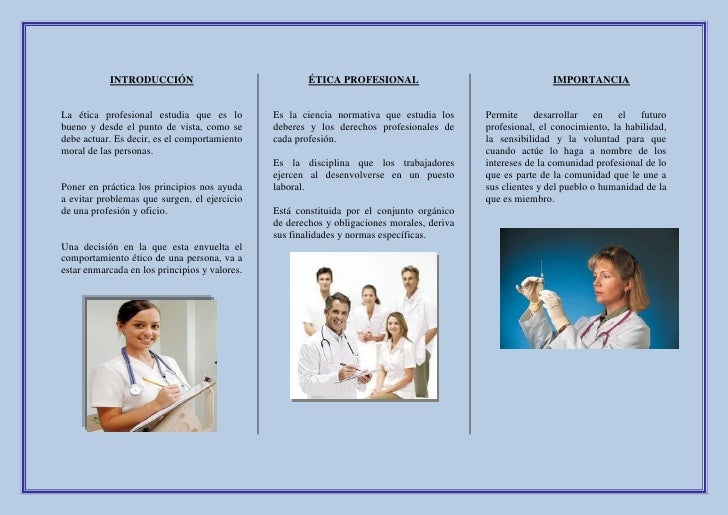 INTRODUCCIÓN

La ética profesional estudia que es lo bueno y desde el punto de vista, como se debe actuar. Es decir, es el comportamiento moral de las personas.

Poner en práctica los principios nos ayuda a evitar problemas que surgen, el ejercicio de una profesión y oficio.

Una decisión en la que esta envuelta el comportamiento ético de una persona, va a estar enmarcada en los principios y valores.

ÉTICA PROFESIONAL

Es la ciencia normativa que estudia los deberes y los derechos profesionales de cada profesión.

Es la disciplina que los trabajadores ejercen al desenvolverse en un puesto laboral.

Está constituida por el conjunto orgánico de derechos y obligaciones morales, deriva sus finalidades y normas específicas.

IMPORTANCIA

Permite desarrollar en el futuro profesional, el conocimiento, la habilidad, la sensibilidad y la voluntad para que cuando actúe lo haga a nombre de los intereses de la comunidad profesional de lo que es parte de la comunidad que le une a sus clientes y del pueblo o humanidad de la que es miembro.