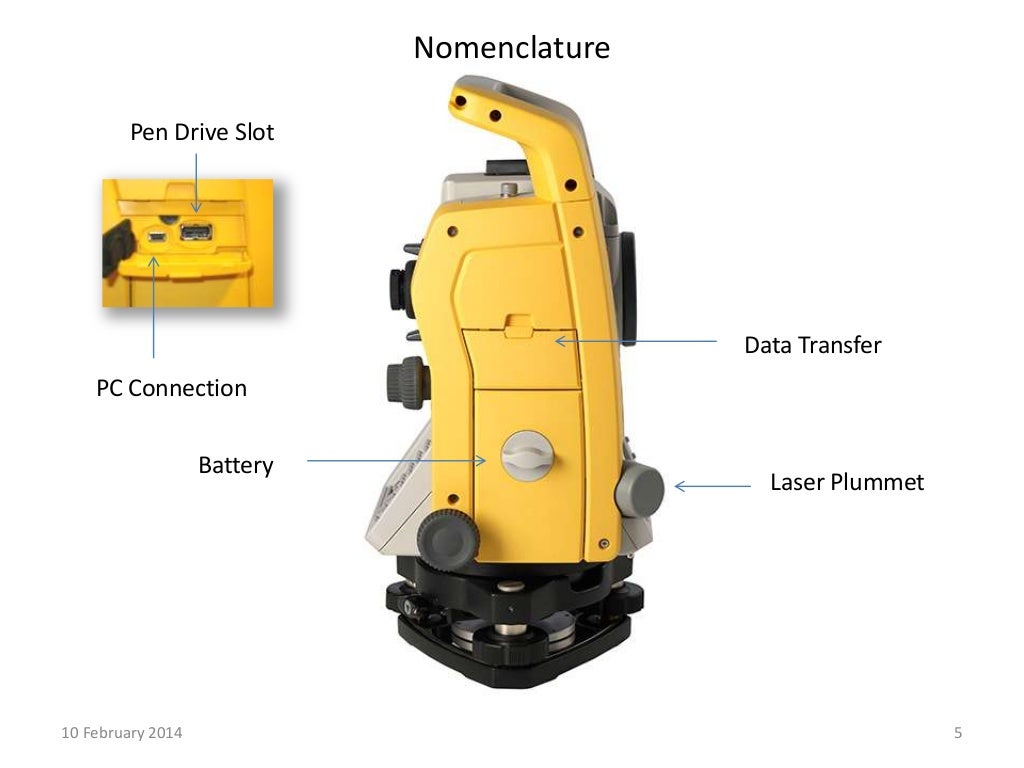 Nomenclature

Pen Drive Slot

PC Connection

Data Transfer

Battery

Laser Plummet

10 February 2014

5