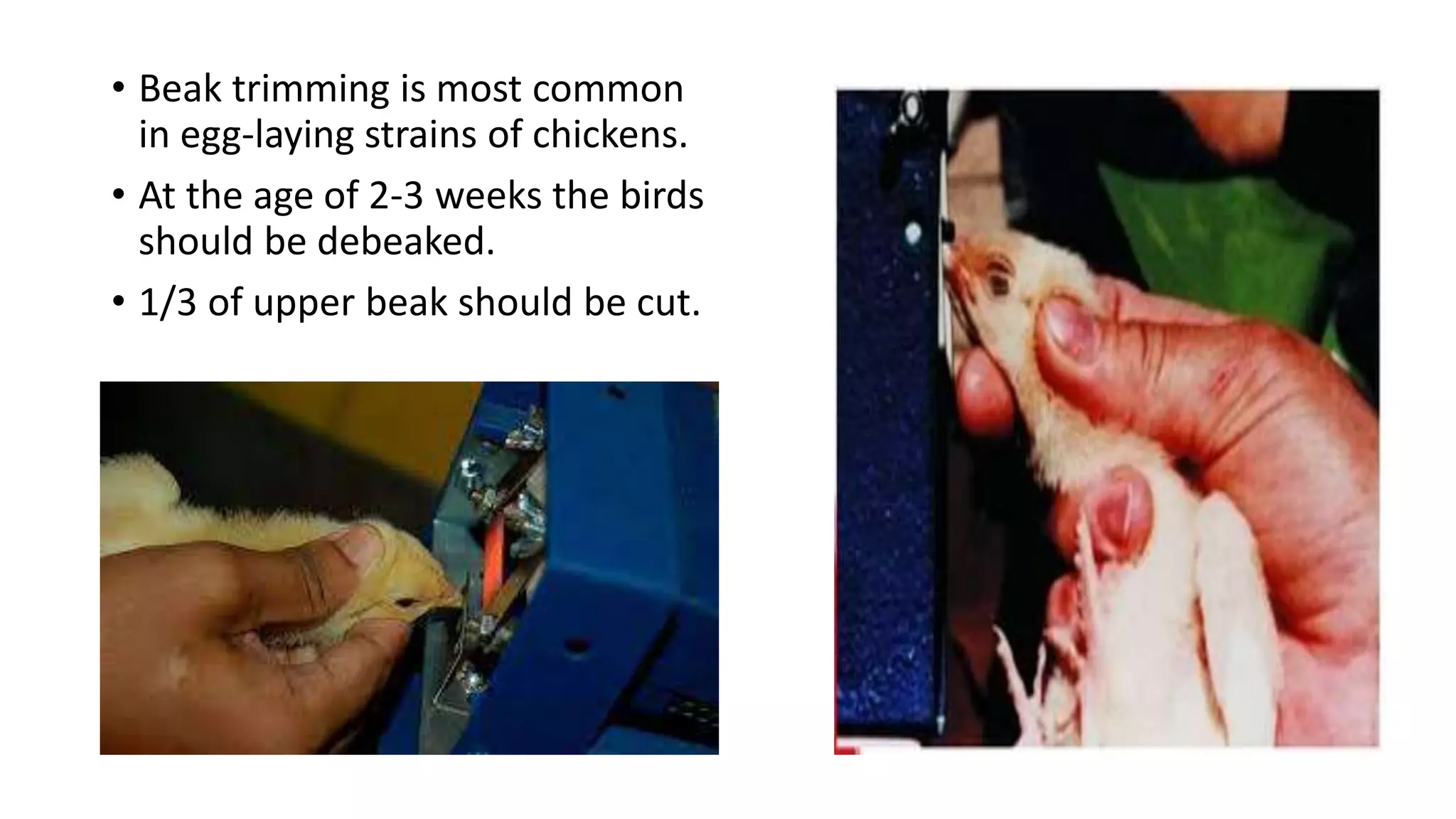 • Beak trimming is most common in egg-laying strains of chickens.

• At the age of 2-3 weeks the birds should be debeaked.

• 1/3 of upper beak should be cut.