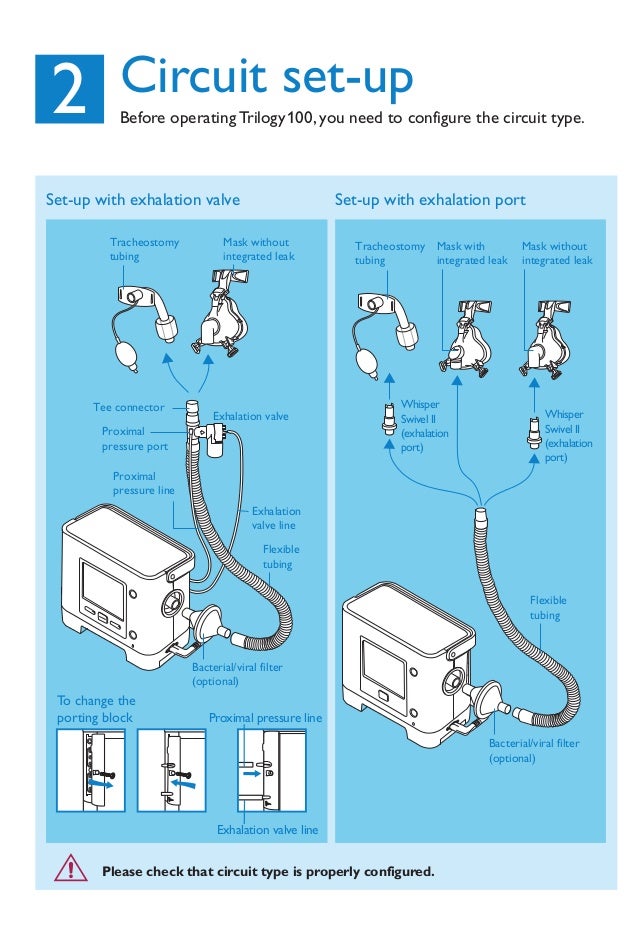 2 Circuit set-up

Before operating Trilogy100, you need to configure the circuit type.

Set-up with exhalation valve

Tracheostomy tubing

Mask without integrated leak

Tee connector

Exhalation valve

Proximal pressure port

Proximal pressure line

Exhalation valve line

Flexible tubing

Bacterial/viral filter (optional)

To change the porting block

Proximal pressure line

Exhalation valve line

Set-up with exhalation port

Tracheostomy tubing

Mask with integrated leak

Mask without integrated leak

Whisper Swivel II (exhalation port)

Whisper Swivel II (exhalation port)

Flexible tubing

Bacterial/viral filter (optional)

Please check that circuit type is properly configured.