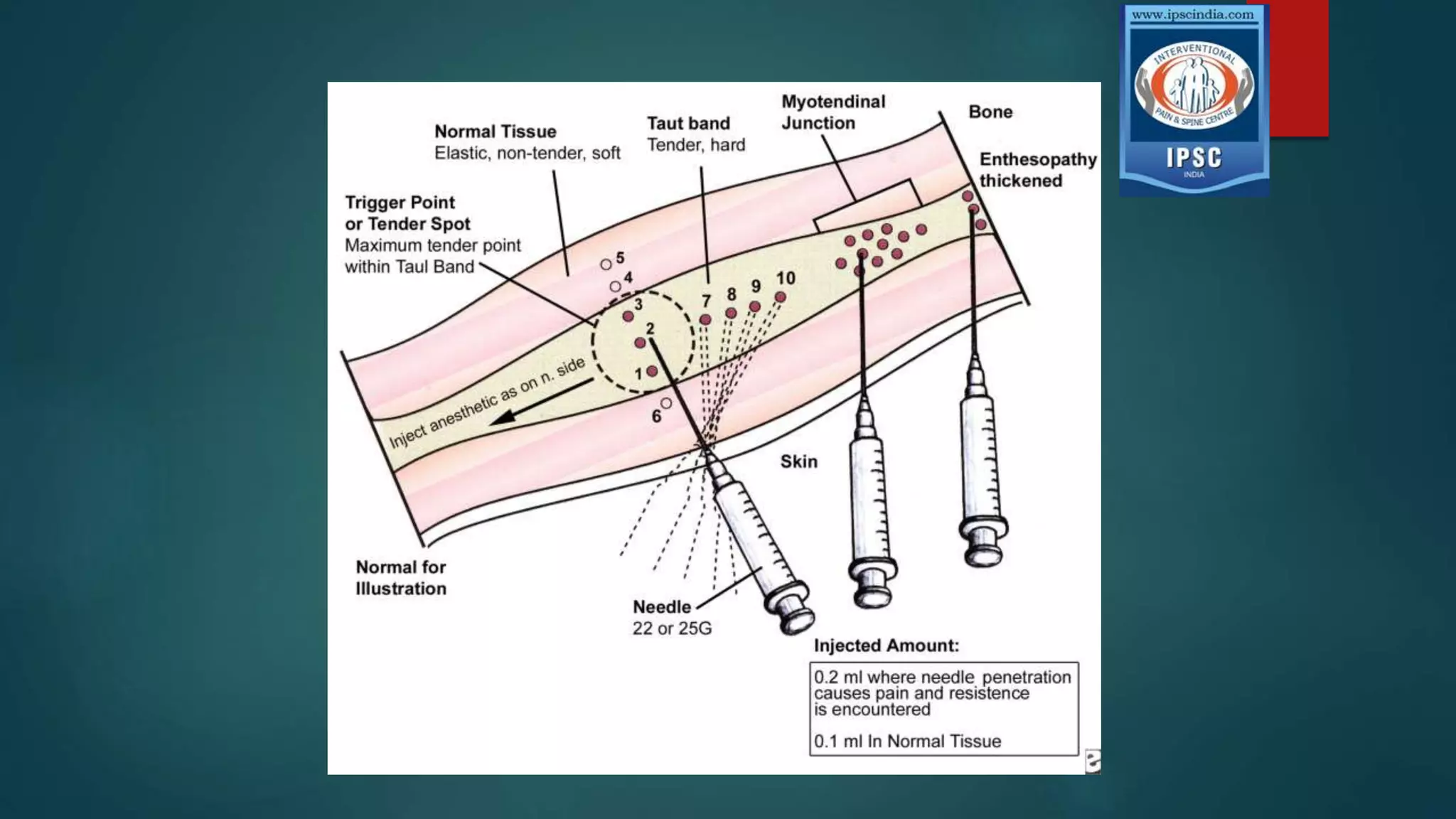 www.ipscindia.com
INTERVENTIONAL PAIN & SPINE CENTRE
IPSC
INDIA

Normal Tissue
Elastic, non-tender, soft

Taut band
Tender, hard

Myotendinal Junction

Bone

Enthesopathy thickened

Trigger Point or Tender Spot
Maximum tender point within Taul Band

5
4
3
2
1
6
7
8
9
10

Inject anesthetic as on n. side

Skin

Normal for Illustration

Needle
22 or 25G

Injected Amount:

0.2 ml where needle penetration causes pain and resistence is encountered

0.1 ml In Normal Tissue