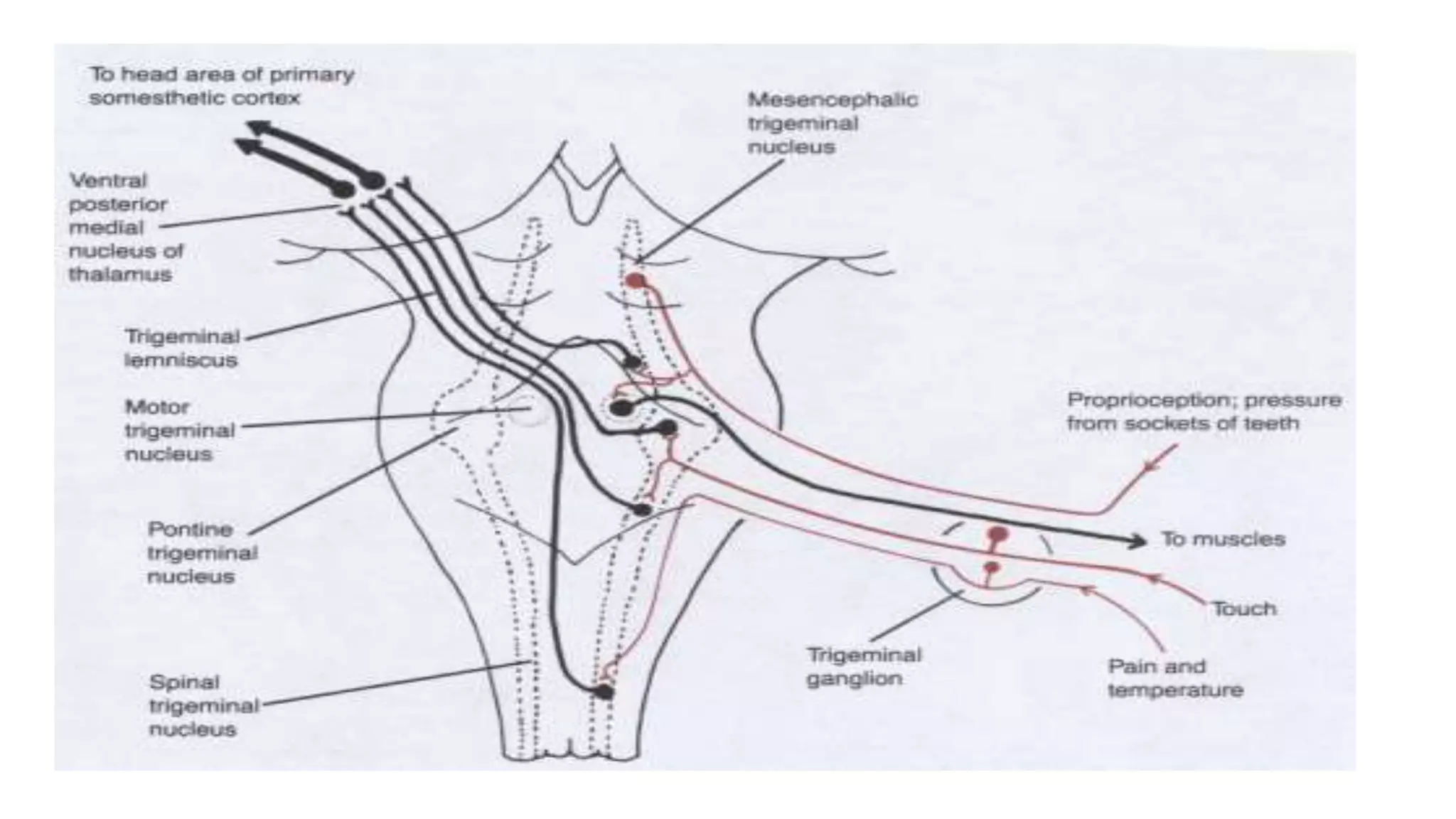 To head area of primary somesthetic cortex

Mesencephalic trigeminal nucleus

Ventral posterior medial nucleus of thalamus

Trigeminal lemniscus

Motor trigeminal nucleus

Pontine trigeminal nucleus

Spinal trigeminal nucleus

Proprioception; pressure from sockets of teeth

To muscles

Touch

Trigeminal ganglion

Pain and temperature