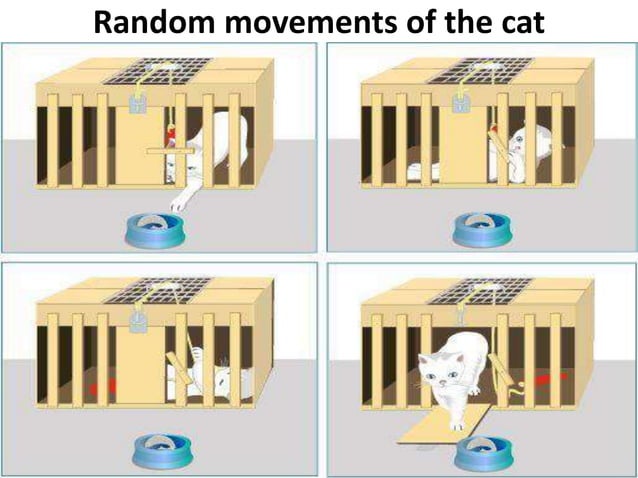 Random movements of the cat