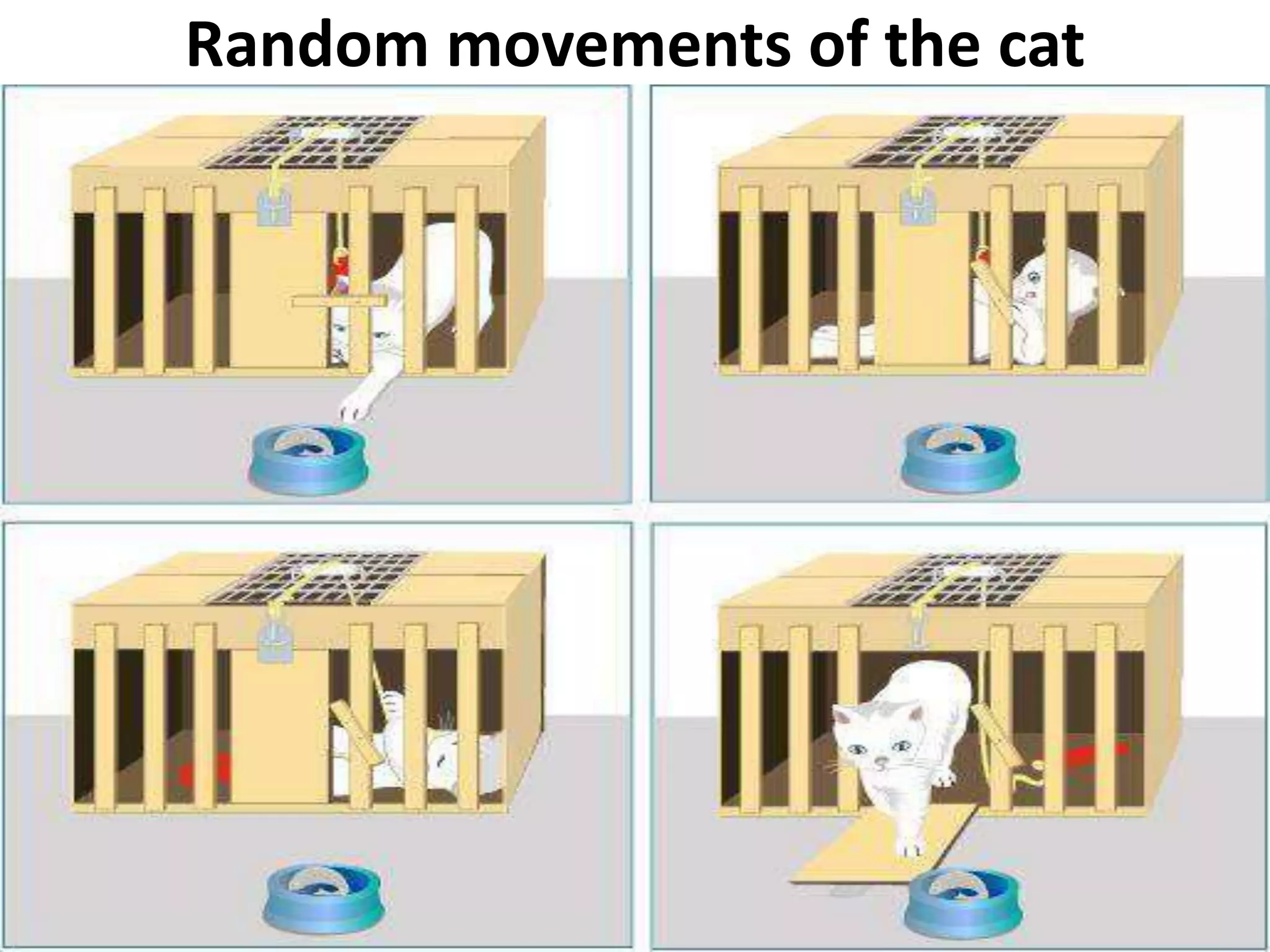 Random movements of the cat