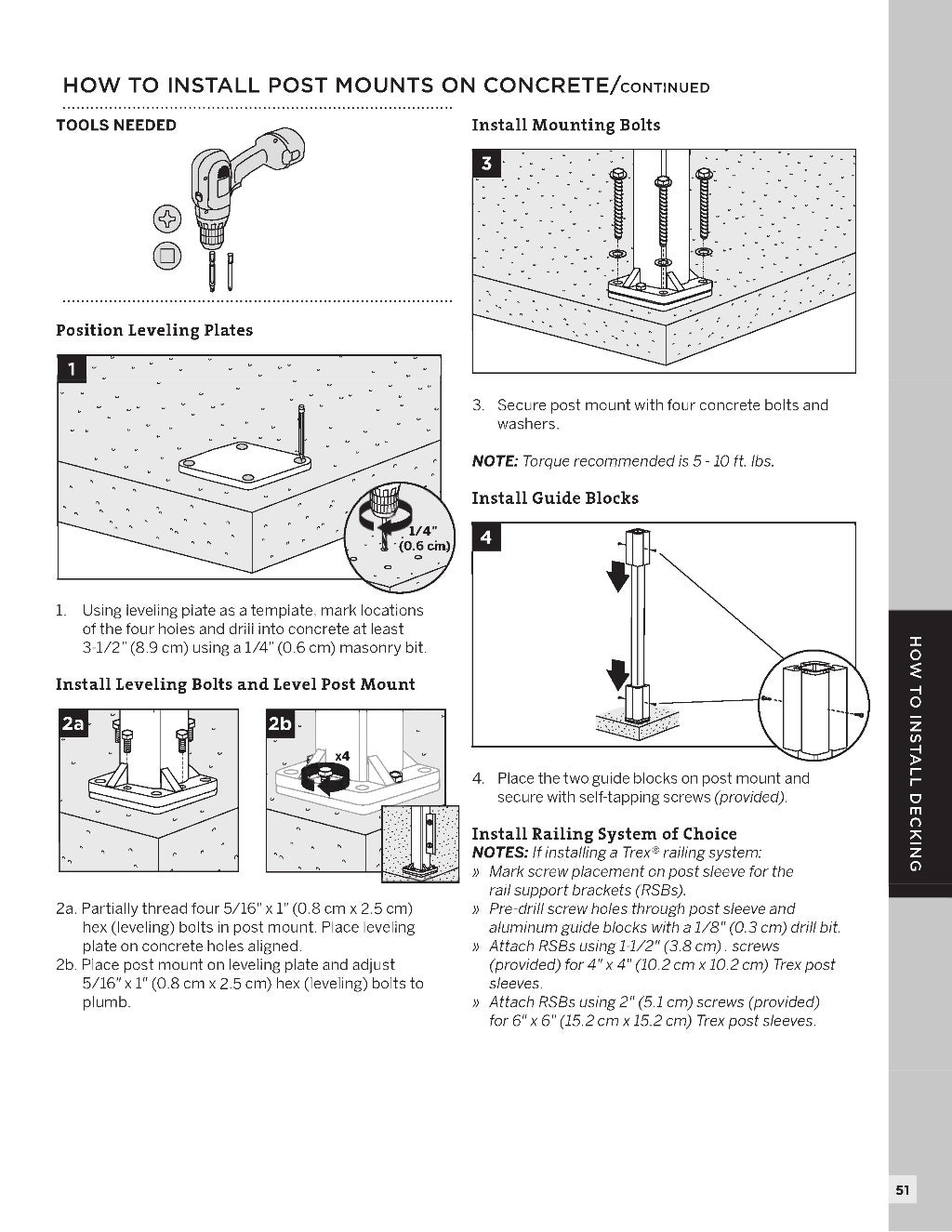 HOW TO INSTALL POST MOUNTS ON CONCRETE/CONTINUED

TOOLS NEEDED

Position Leveling Plates

1

1/4" (0.6 cm)

1. Using leveling plate as a template, mark locations of the four holes and drill into concrete at least 3-1/2" (8.9 cm) using a 1/4" (0.6 cm) masonry bit.

Install Leveling Bolts and Level Post Mount

2a

2b

x4

2a. Partially thread four 5/16" x 1" (0.8 cm x 2.5 cm) hex (leveling) bolts in post mount. Place leveling plate on concrete holes aligned.
2b. Place post mount on leveling plate and adjust 5/16" x 1" (0.8 cm x 2.5 cm) hex (leveling) bolts to plumb.

Install Mounting Bolts

3

3. Secure post mount with four concrete bolts and washers.

NOTE: Torque recommended is 5 - 10 ft. lbs.

Install Guide Blocks

4

4. Place the two guide blocks on post mount and secure with self-tapping screws (provided).

Install Railing System of Choice
NOTES: If installing a Trex® railing system:
» Mark screw placement on post sleeve for the rail support brackets (RSBs).
» Pre-drill screw holes through post sleeve and aluminum guide blocks with a 1/8" (0.3 cm) drill bit.
» Attach RSBs using 1-1/2" (3.8 cm) . screws (provided) for 4" x 4" (10.2 cm x 10.2 cm) Trex post sleeves.
» Attach RSBs using 2" (5.1 cm) screws (provided) for 6" x 6" (15.2 cm x 15.2 cm) Trex post sleeves.

HOW TO INSTALL DECKING

51