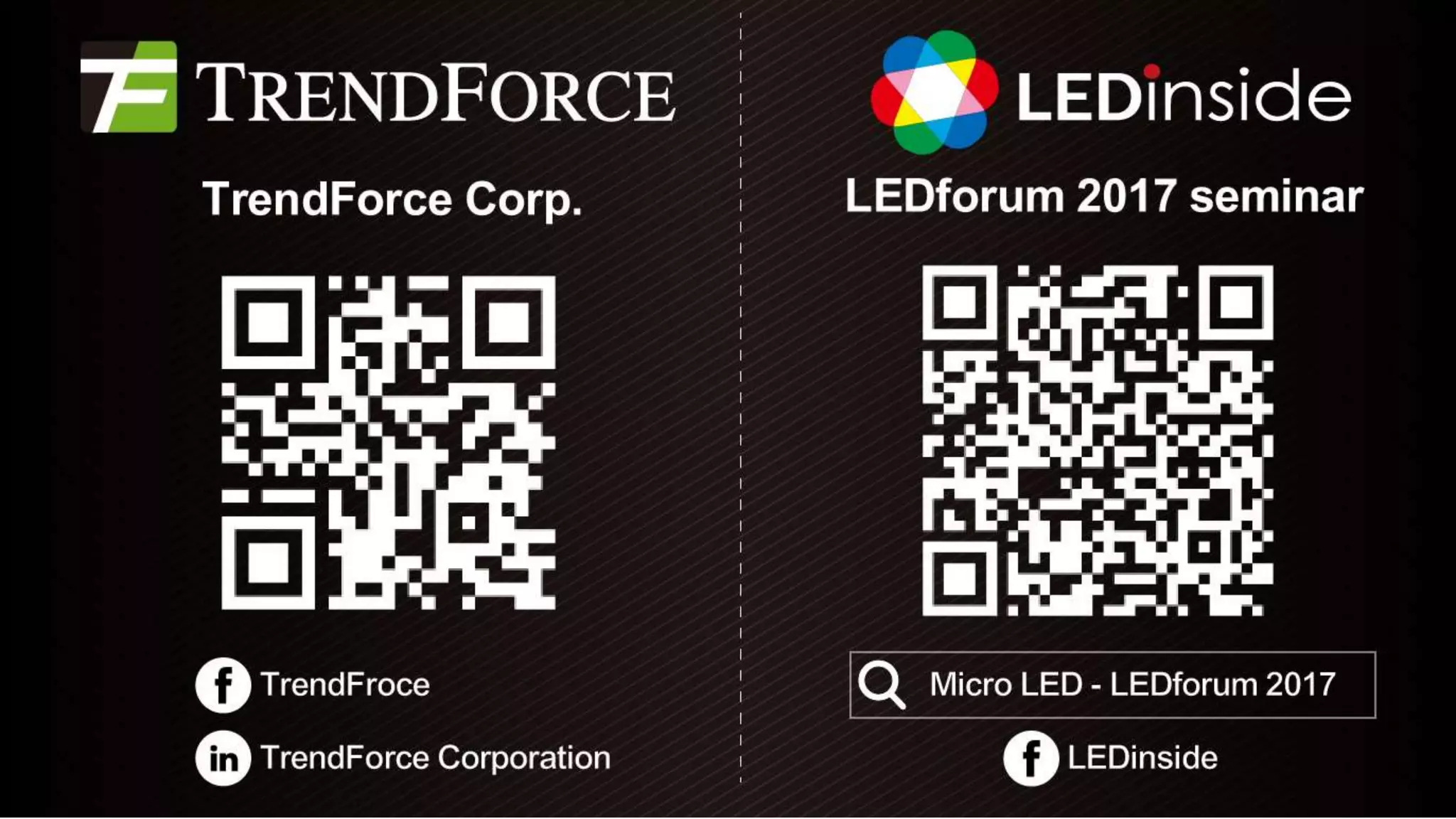 TF TRENDFORCE

TrendForce Corp.

f TrendFroce

in TrendForce Corporation

LEDinside

LEDforum 2017 seminar

Micro LED - LEDforum 2017

f LEDinside