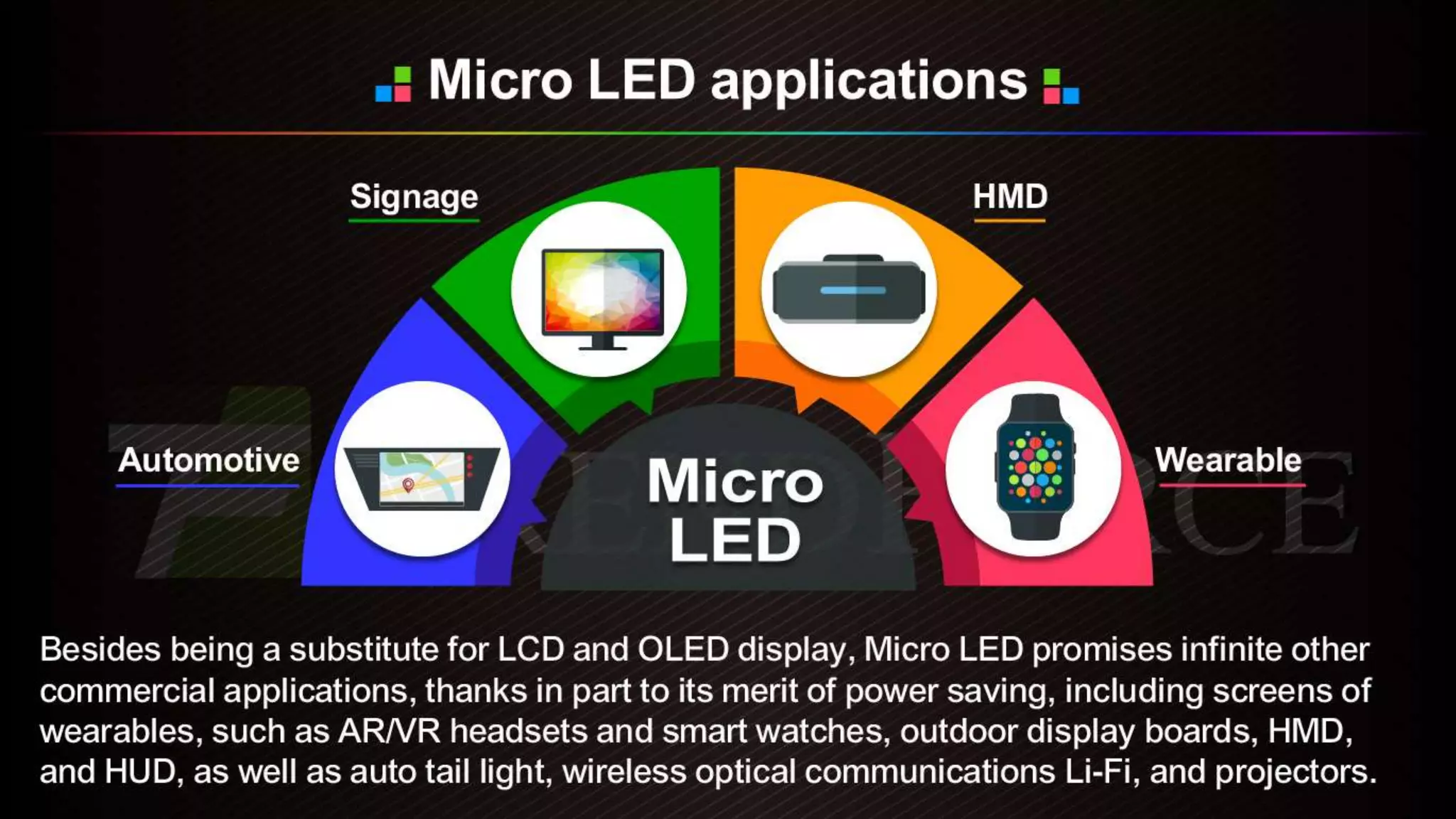 Micro LED applications

Signage

HMD

Automotive

Micro LED

Wearable

Besides being a substitute for LCD and OLED display, Micro LED promises infinite other commercial applications, thanks in part to its merit of power saving, including screens of wearables, such as AR/VR headsets and smart watches, outdoor display boards, HMD, and HUD, as well as auto tail light, wireless optical communications Li-Fi, and projectors.