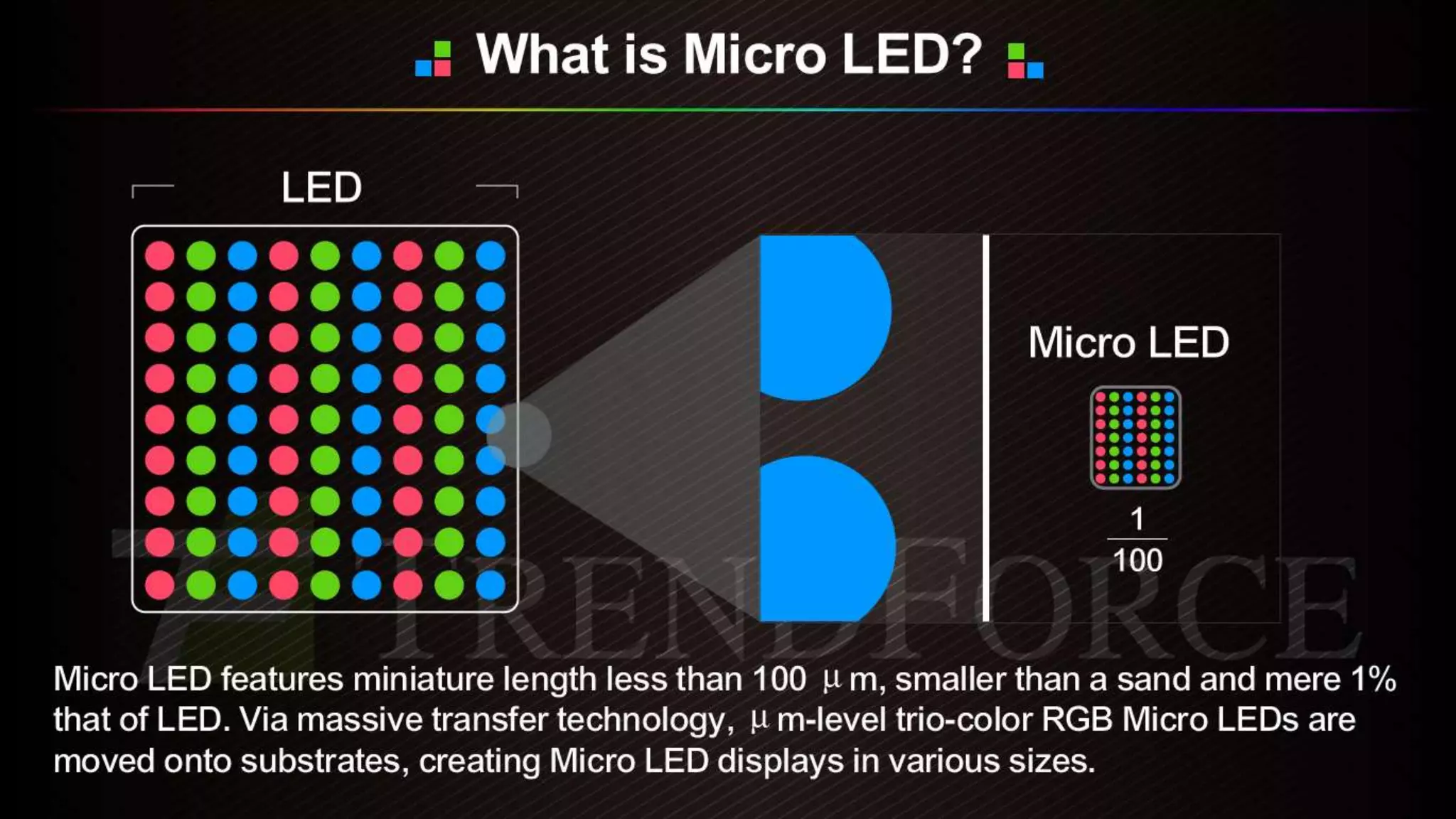 What is Micro LED?

LED

Micro LED

$\frac{1}{100}$

TRENDFORCE

Micro LED features miniature length less than 100 μm, smaller than a sand and mere 1% that of LED. Via massive transfer technology, μm-level trio-color RGB Micro LEDs are moved onto substrates, creating Micro LED displays in various sizes.