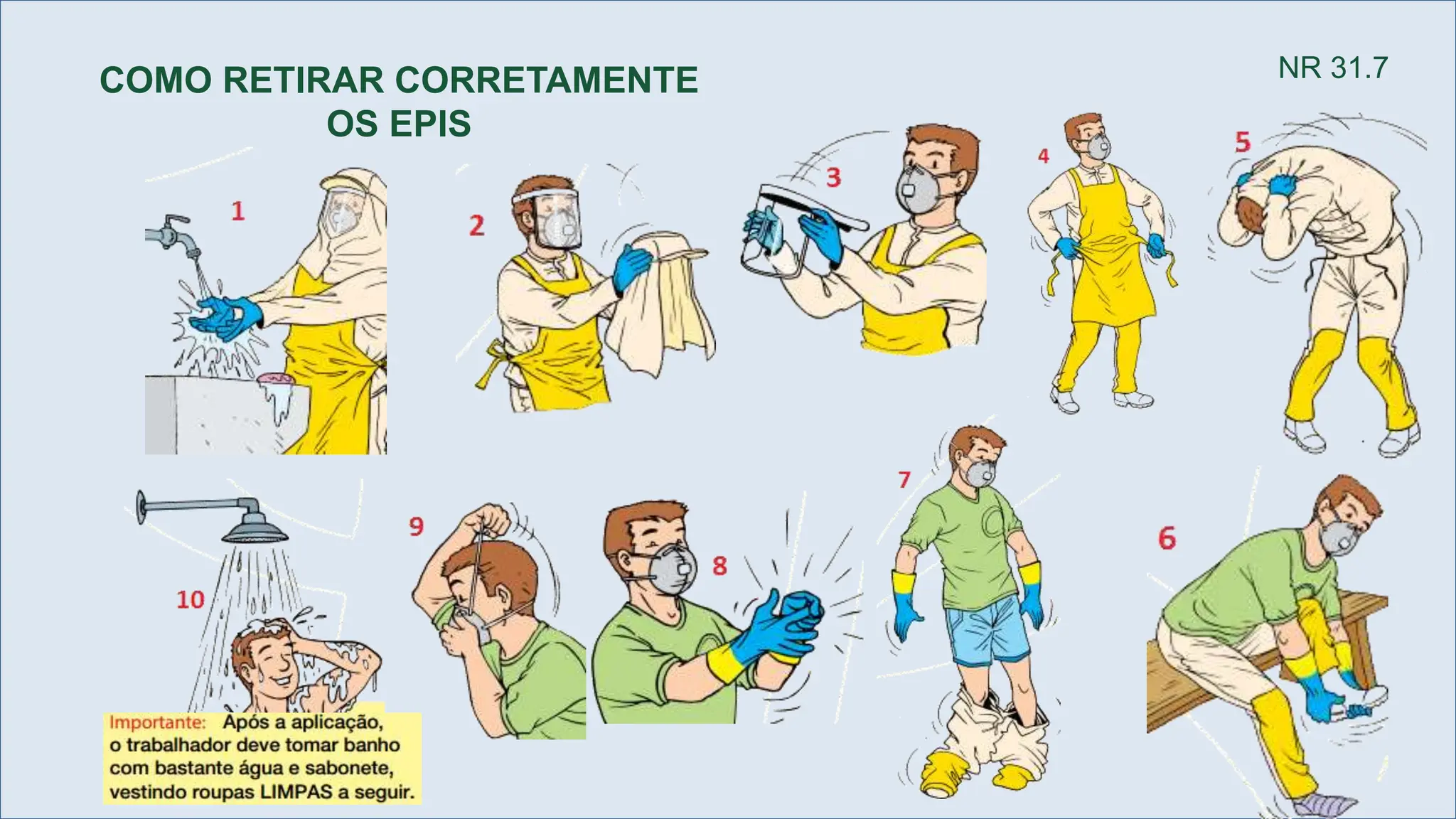 COMO RETIRAR CORRETAMENTE OS EPIS

NR 31.7

1

2

3

4

5

10

9

8

7

6

Importante: Após a aplicação, o trabalhador deve tomar banho com bastante água e sabonete, vestindo roupas LIMPAS a seguir.