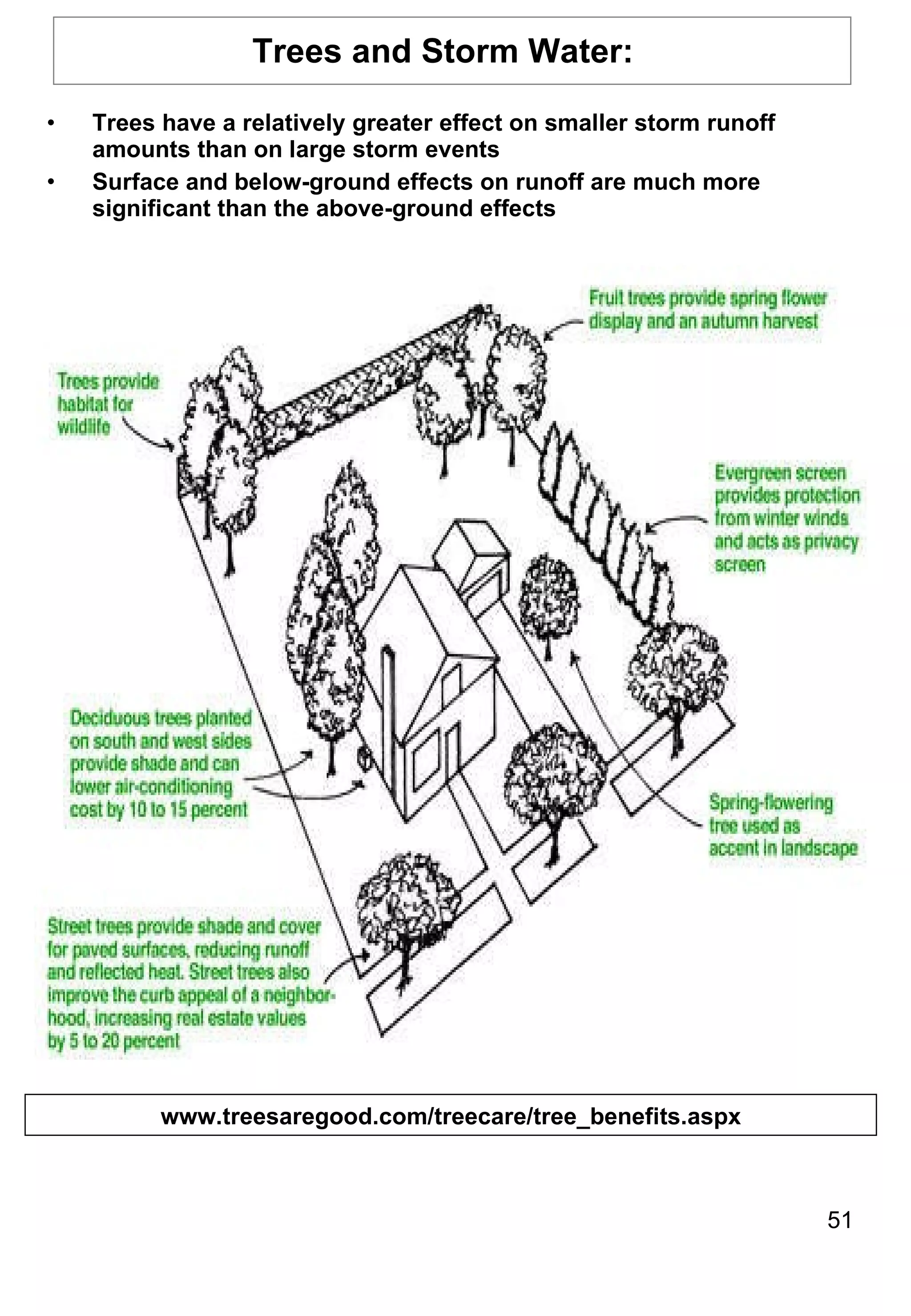 Trees and Storm Water:

• Trees have a relatively greater effect on smaller storm runoff amounts than on large storm events
• Surface and below-ground effects on runoff are much more significant than the above-ground effects

Fruit trees provide spring flower display and an autumn harvest

Trees provide habitat for wildlife

Evergreen screen provides protection from winter winds and acts as privacy screen

Deciduous trees planted on south and west sides provide shade and can lower air-conditioning cost by 10 to 15 percent

Spring-flowering tree used as accent in landscape

Street trees provide shade and cover for paved surfaces, reducing runoff and reflected heat. Street trees also improve the curb appeal of a neighborhood, increasing real estate values by 5 to 20 percent

www.treesaregood.com/treecare/tree_benefits.aspx

51