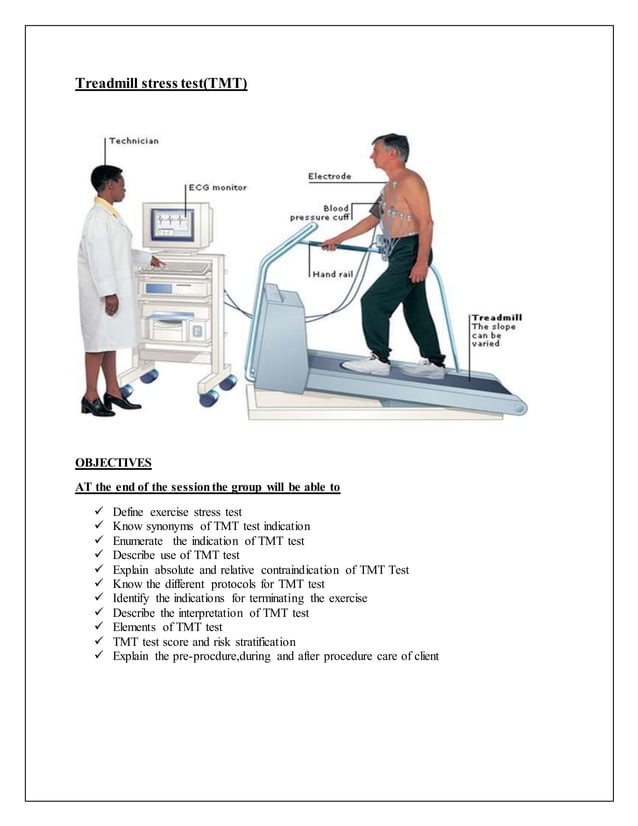 Treadmill stress test(TMT)

Technician

ECG monitor

Electrode

Blood pressure cuff

Hand rail

Treadmill
The slope can be varied

OBJECTIVES

AT the end of the session the group will be able to

✓ Define exercise stress test
✓ Know synonyms of TMT test indication
✓ Enumerate the indication of TMT test
✓ Describe use of TMT test
✓ Explain absolute and relative contraindication of TMT Test
✓ Know the different protocols for TMT test
✓ Identify the indications for terminating the exercise
✓ Describe the interpretation of TMT test
✓ Elements of TMT test
✓ TMT test score and risk stratification
✓ Explain the pre-procdure,during and after procedure care of client