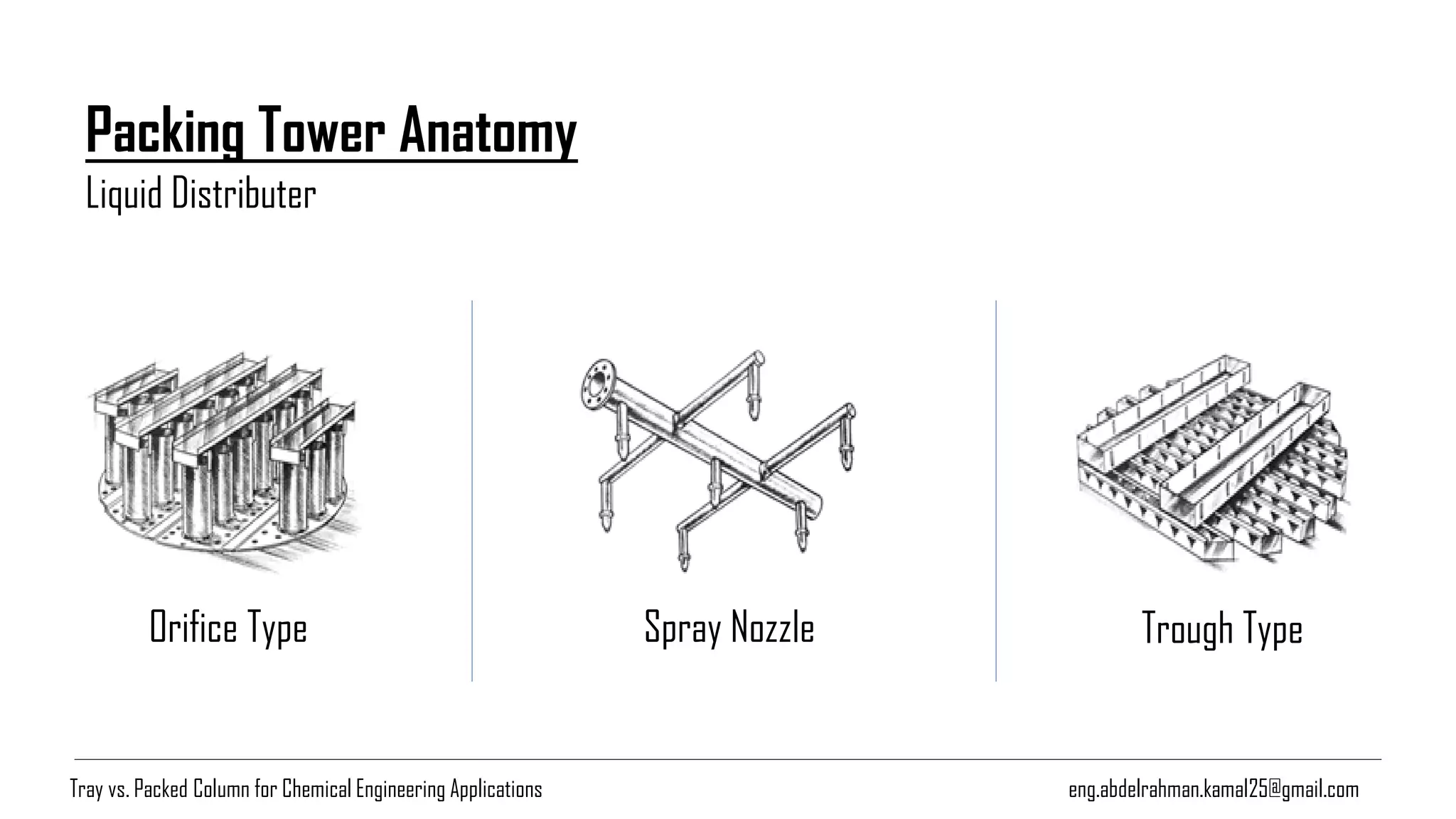 Packing Tower Anatomy
Liquid Distributer

Orifice Type

Spray Nozzle

Trough Type

Tray vs. Packed Column for Chemical Engineering Applications

eng.abdelrahman.kamal25@gmail.com