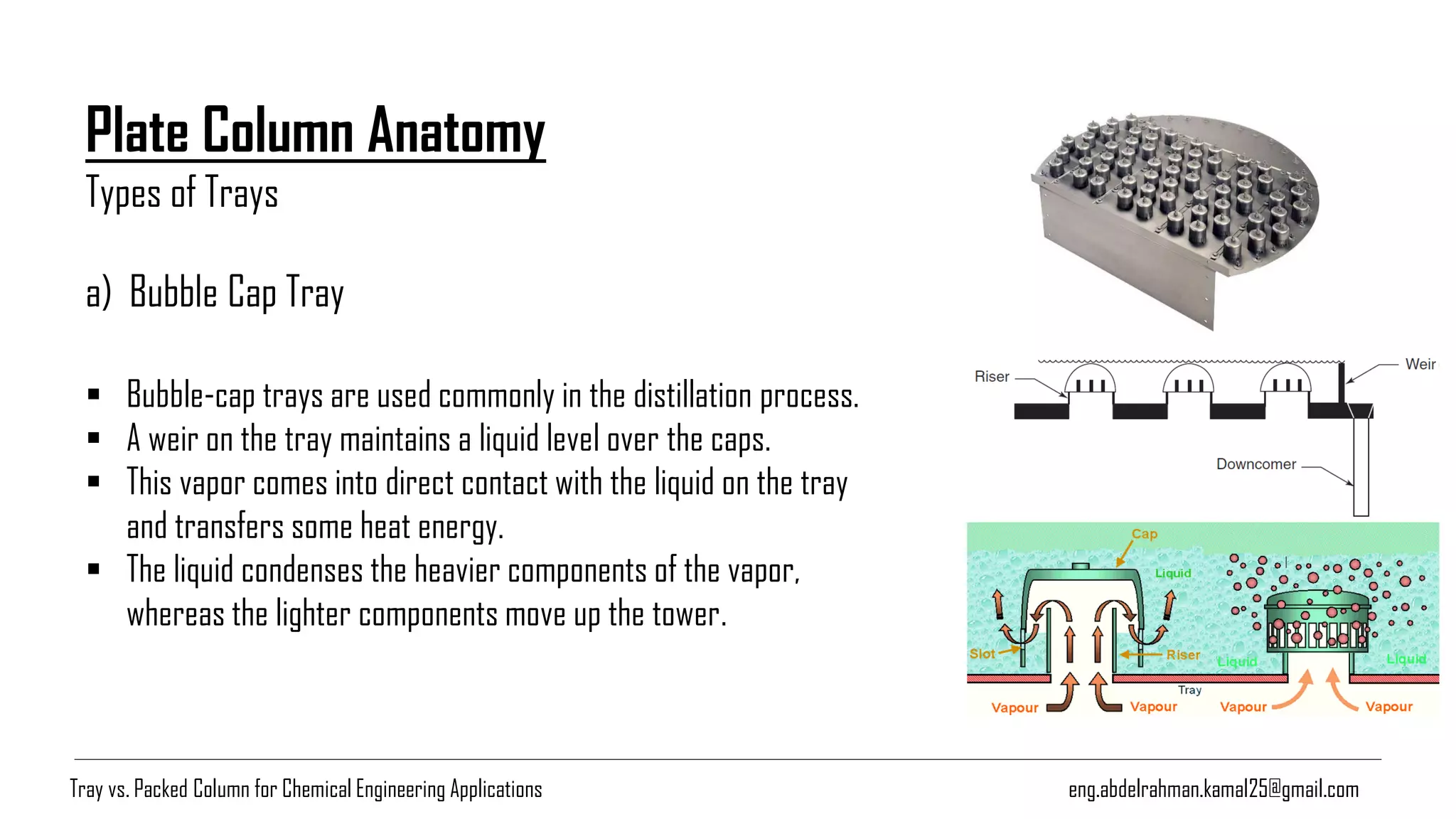 Plate Column Anatomy
Types of Trays

a) Bubble Cap Tray

▪ Bubble-cap trays are used commonly in the distillation process.
▪ A weir on the tray maintains a liquid level over the caps.
▪ This vapor comes into direct contact with the liquid on the tray and transfers some heat energy.
▪ The liquid condenses the heavier components of the vapor, whereas the lighter components move up the tower.

Riser
Weir
Downcomer

Cap
Liquid
Slot
Riser
Liquid
Liquid
Tray
Vapour
Vapour
Vapour
Vapour

Tray vs. Packed Column for Chemical Engineering Applications
eng.abdelrahman.kamal25@gmail.com