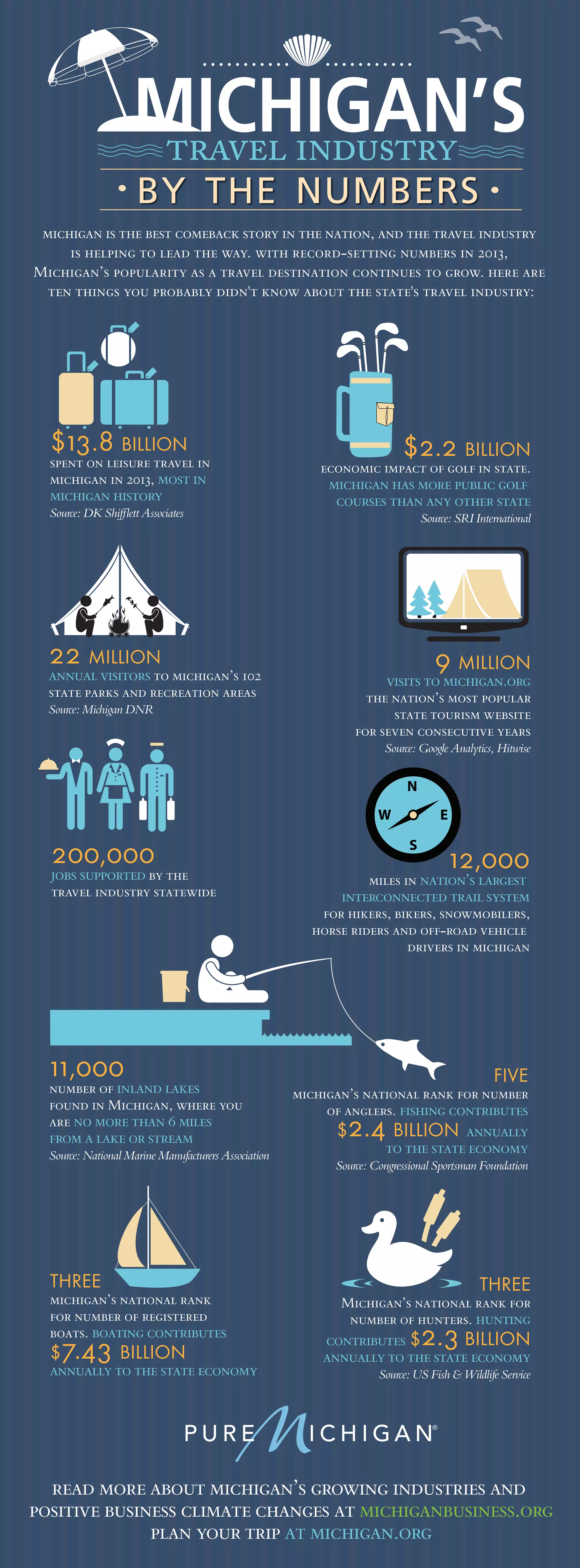 MICHIGAN'S
TRAVEL INDUSTRY
· BY THE NUMBERS ·

MICHIGAN IS THE BEST COMEBACK STORY IN THE NATION, AND THE TRAVEL INDUSTRY IS HELPING TO LEAD THE WAY. WITH RECORD-SETTING NUMBERS IN 2013, MICHIGAN'S POPULARITY AS A TRAVEL DESTINATION CONTINUES TO GROW. HERE ARE TEN THINGS YOU PROBABLY DIDN'T KNOW ABOUT THE STATE'S TRAVEL INDUSTRY:

$13.8 BILLION
SPENT ON LEISURE TRAVEL IN MICHIGAN IN 2013, MOST IN MICHIGAN HISTORY
Source: DK Shifflett Associates

$2.2 BILLION
ECONOMIC IMPACT OF GOLF IN STATE. MICHIGAN HAS MORE PUBLIC GOLF COURSES THAN ANY OTHER STATE
Source: SRI International

22 MILLION
ANNUAL VISITORS TO MICHIGAN'S 102 STATE PARKS AND RECREATION AREAS
Source: Michigan DNR

9 MILLION
VISITS TO MICHIGAN.ORG THE NATION'S MOST POPULAR STATE TOURISM WEBSITE FOR SEVEN CONSECUTIVE YEARS
Source: Google Analytics, Hitwise

200,000
JOBS SUPPORTED BY THE TRAVEL INDUSTRY STATEWIDE

N
W E
S

12,000
MILES IN NATION'S LARGEST INTERCONNECTED TRAIL SYSTEM FOR HIKERS, BIKERS, SNOWMOBILERS, HORSE RIDERS AND OFF-ROAD VEHICLE DRIVERS IN MICHIGAN

11,000
NUMBER OF INLAND LAKES FOUND IN MICHIGAN, WHERE YOU ARE NO MORE THAN 6 MILES FROM A LAKE OR STREAM
Source: National Marine Manufacturers Association

FIVE
MICHIGAN'S NATIONAL RANK FOR NUMBER OF ANGLERS. FISHING CONTRIBUTES $2.4 BILLION ANNUALLY TO THE STATE ECONOMY
Source: Congressional Sportsman Foundation

THREE
MICHIGAN'S NATIONAL RANK FOR NUMBER OF REGISTERED BOATS. BOATING CONTRIBUTES $7.43 BILLION ANNUALLY TO THE STATE ECONOMY

THREE
MICHIGAN'S NATIONAL RANK FOR NUMBER OF HUNTERS. HUNTING CONTRIBUTES $2.3 BILLION ANNUALLY TO THE STATE ECONOMY
Source: US Fish & Wildlife Service

PURE MICHIGAN®

READ MORE ABOUT MICHIGAN'S GROWING INDUSTRIES AND POSITIVE BUSINESS CLIMATE CHANGES AT MICHIGANBUSINESS.ORG
PLAN YOUR TRIP AT MICHIGAN.ORG