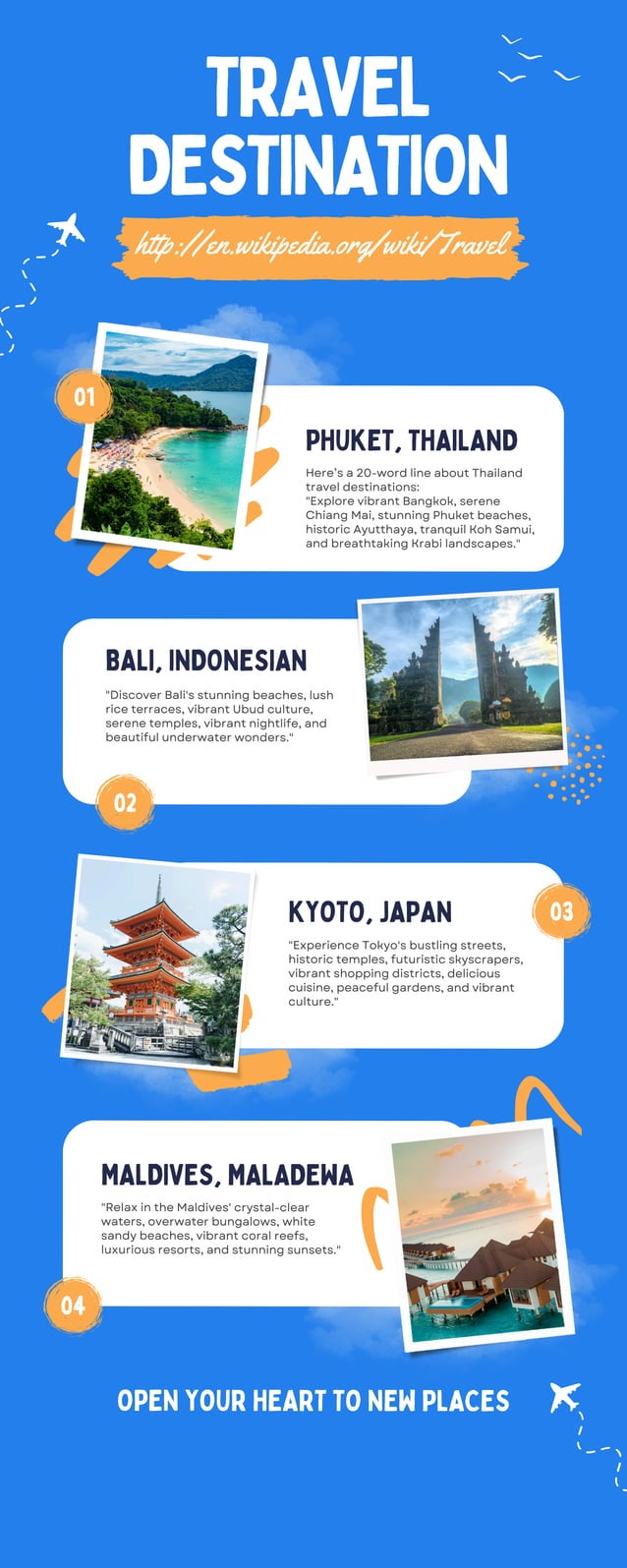 TRAVEL DESTINATION

http://en.wikipedia.org/wiki/Travel

01

PHUKET, THAILAND

Here's a 20-word line about Thailand travel destinations:
"Explore vibrant Bangkok, serene Chiang Mai, stunning Phuket beaches, historic Ayutthaya, tranquil Koh Samui, and breathtaking Krabi landscapes."

BALI, INDONESIAN

"Discover Bali's stunning beaches, lush rice terraces, vibrant Ubud culture, serene temples, vibrant nightlife, and beautiful underwater wonders."

02

KYOTO, JAPAN

03

"Experience Tokyo's bustling streets, historic temples, futuristic skyscrapers, vibrant shopping districts, delicious cuisine, peaceful gardens, and vibrant culture."

MALDIVES, MALADEWA

"Relax in the Maldives' crystal-clear waters, overwater bungalows, white sandy beaches, vibrant coral reefs, luxurious resorts, and stunning sunsets."

04

OPEN YOUR HEART TO NEW PLACES