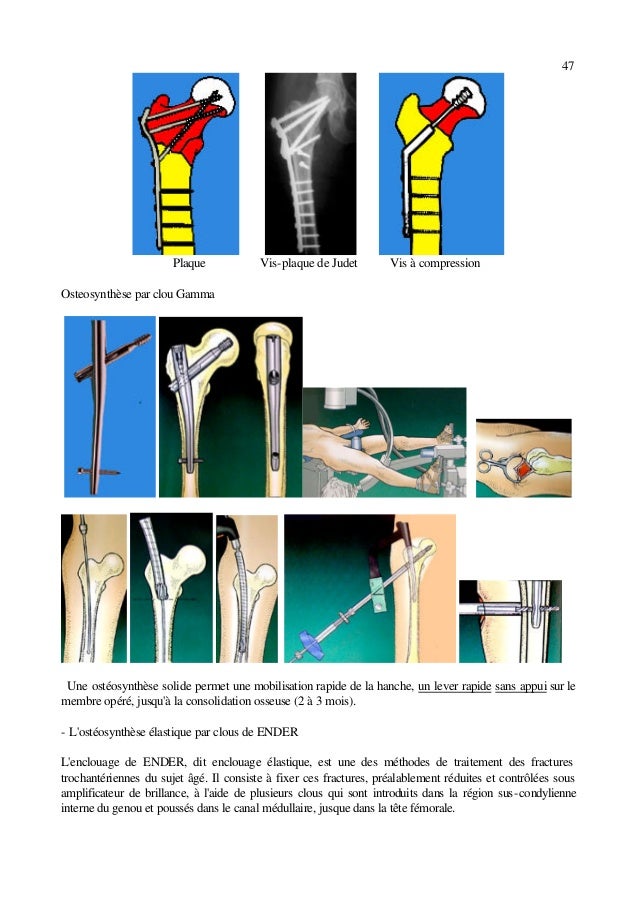 47

Plaque Vis-plaque de Judet Vis à compression

Osteosynthèse par clou Gamma

Une ostéosynthèse solide permet une mobilisation rapide de la hanche, un lever rapide sans appui sur le membre opéré, jusqu'à la consolidation osseuse (2 à 3 mois).

- L'ostéosynthèse élastique par clous de ENDER

L'enclouage de ENDER, dit enclouage élastique, est une des méthodes de traitement des fractures trochantériennes du sujet âgé. Il consiste à fixer ces fractures, préalablement réduites et contrôlées sous amplificateur de brillance, à l'aide de plusieurs clous qui sont introduits dans la région sus-condylienne interne du genou et poussés dans le canal médullaire, jusque dans la tête fémorale.