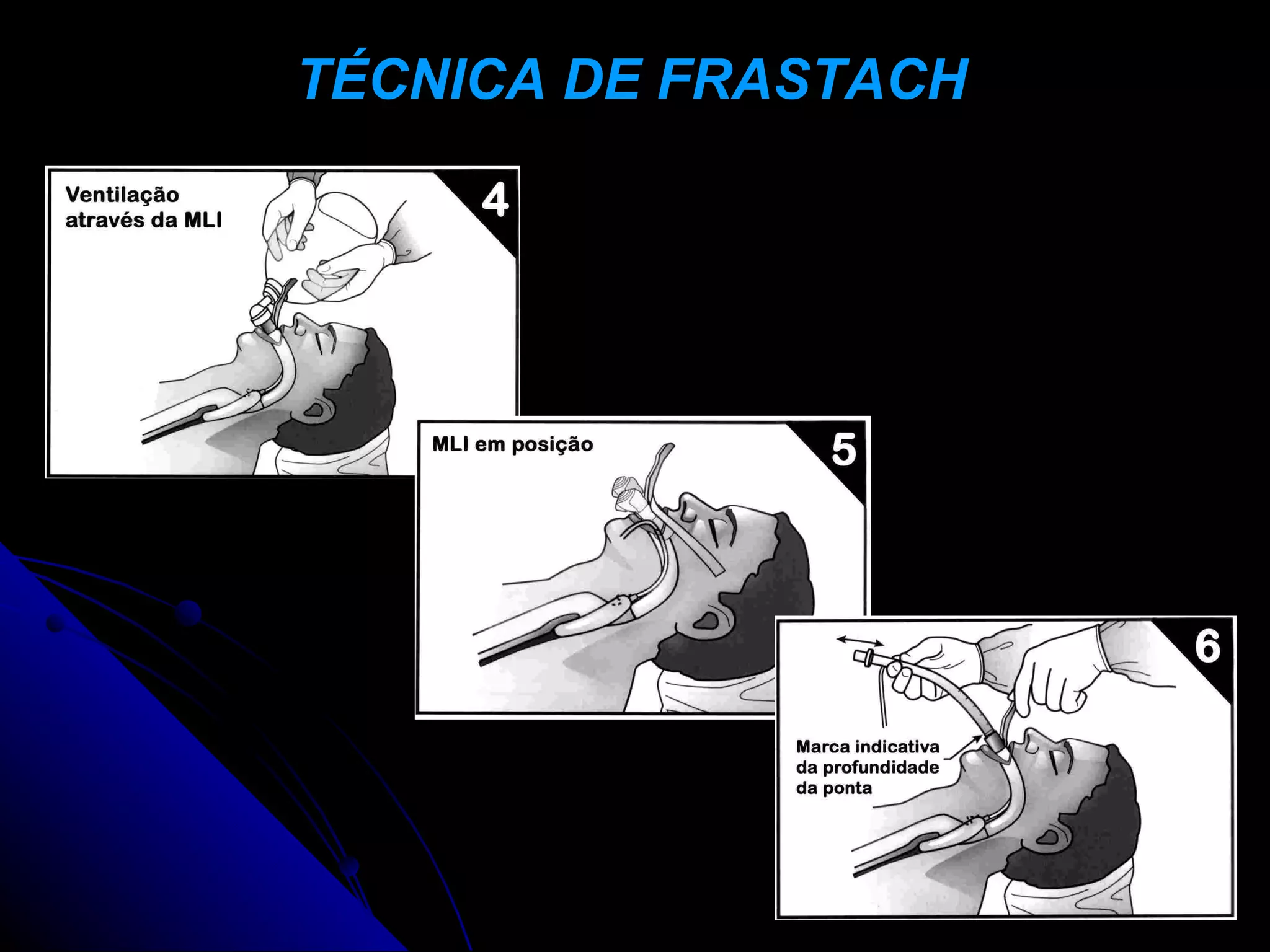 TÉCNICA DE FRASTACH

Ventilação através da MLI

4

MLI em posição

5

6

Marca indicativa da profundidade da ponta