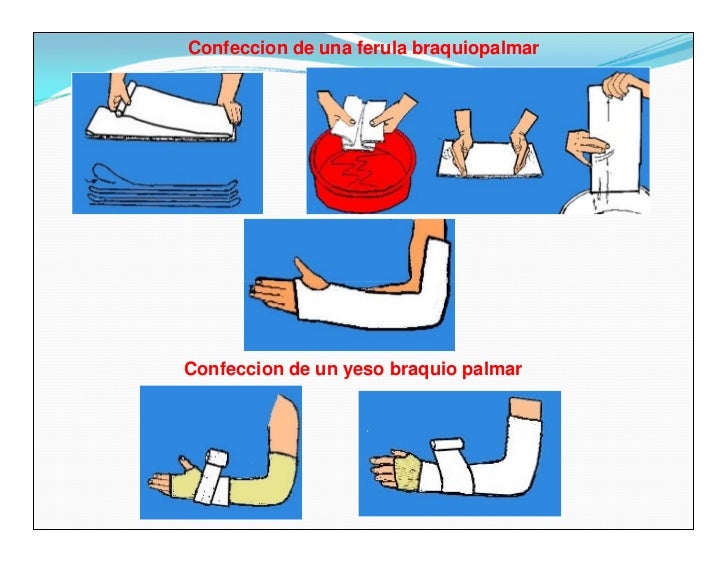 Confeccion de una ferula braquiopalmar

Confeccion de un yeso braquio palmar