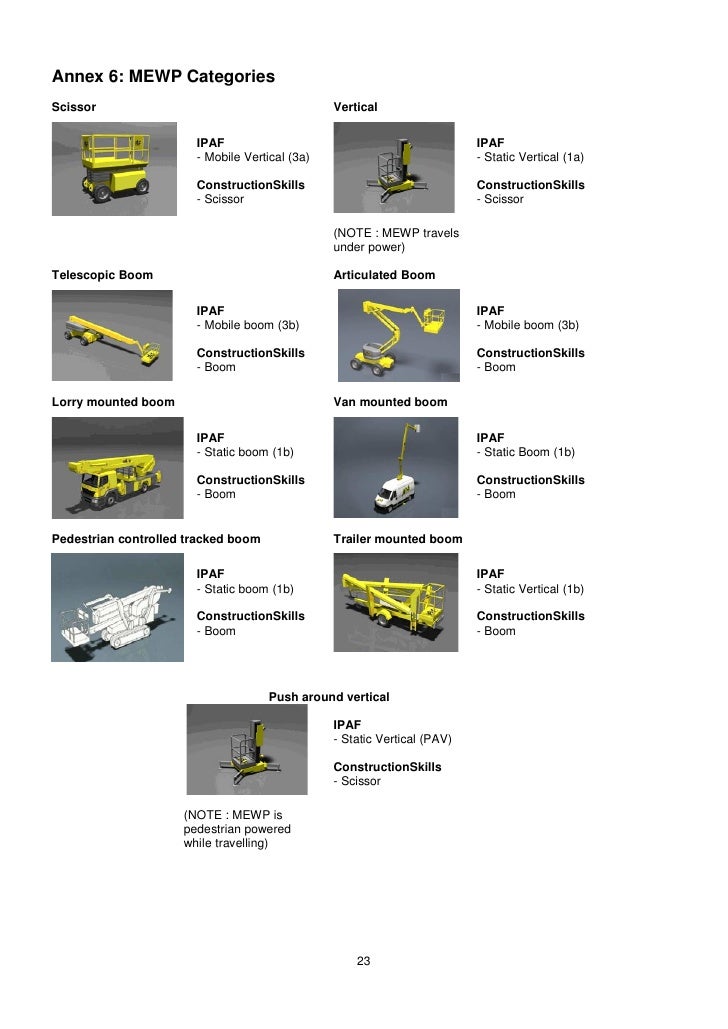 Annex 6: MEWP Categories

Scissor

IPAF
- Mobile Vertical (3a)

ConstructionSkills
- Scissor

Vertical

IPAF
- Static Vertical (1a)

ConstructionSkills
- Scissor

(NOTE : MEWP travels under power)

Telescopic Boom

IPAF
- Mobile boom (3b)

ConstructionSkills
- Boom

Articulated Boom

IPAF
- Mobile boom (3b)

ConstructionSkills
- Boom

Lorry mounted boom

IPAF
- Static boom (1b)

ConstructionSkills
- Boom

Van mounted boom

IPAF
- Static Boom (1b)

ConstructionSkills
- Boom

Pedestrian controlled tracked boom

IPAF
- Static boom (1b)

ConstructionSkills
- Boom

Trailer mounted boom

IPAF
- Static Vertical (1b)

ConstructionSkills
- Boom

Push around vertical

IPAF
- Static Vertical (PAV)

ConstructionSkills
- Scissor

(NOTE : MEWP is pedestrian powered while travelling)

23