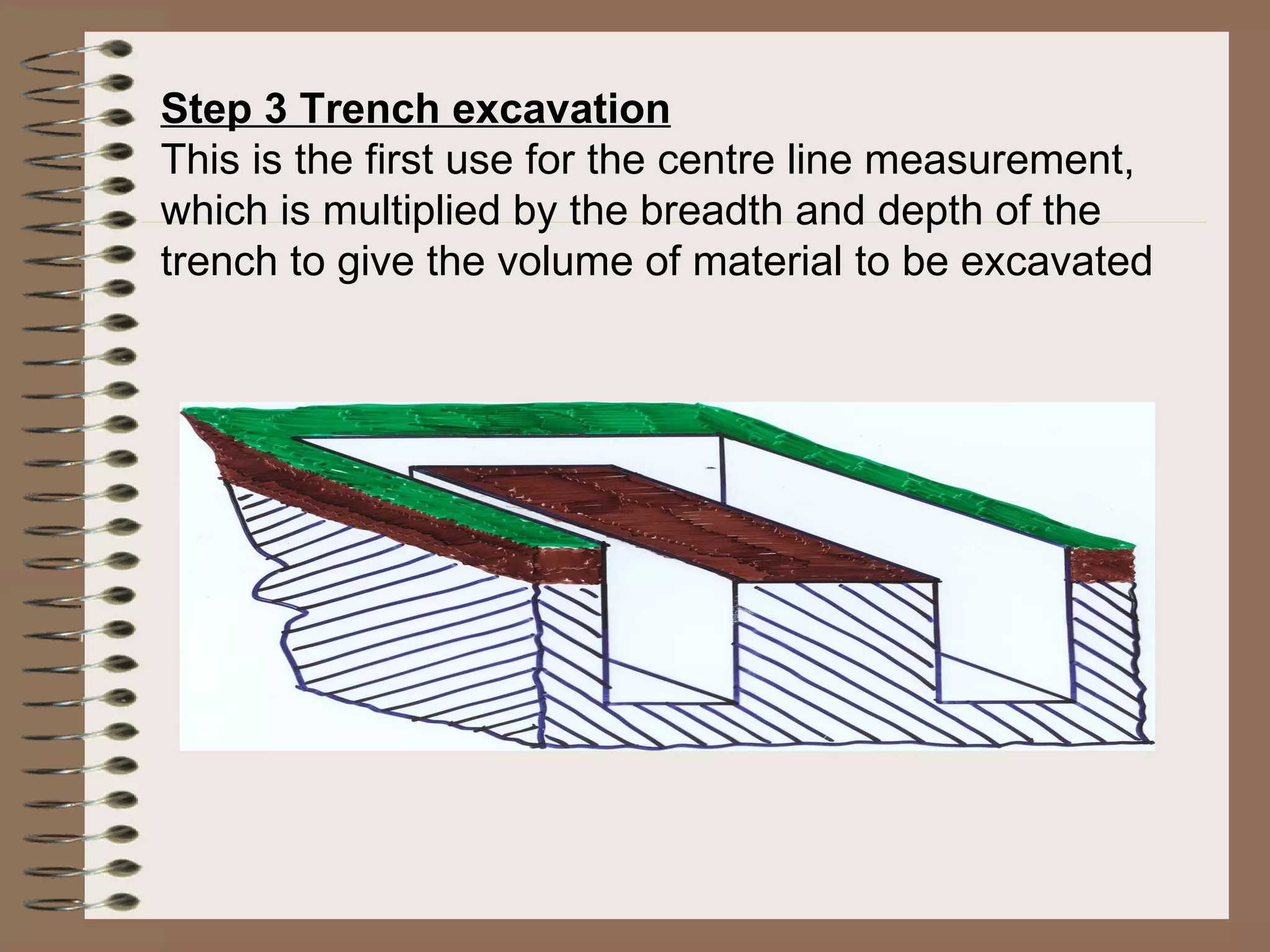 Step 3 Trench excavation
This is the first use for the centre line measurement, which is multiplied by the breadth and depth of the trench to give the volume of material to be excavated