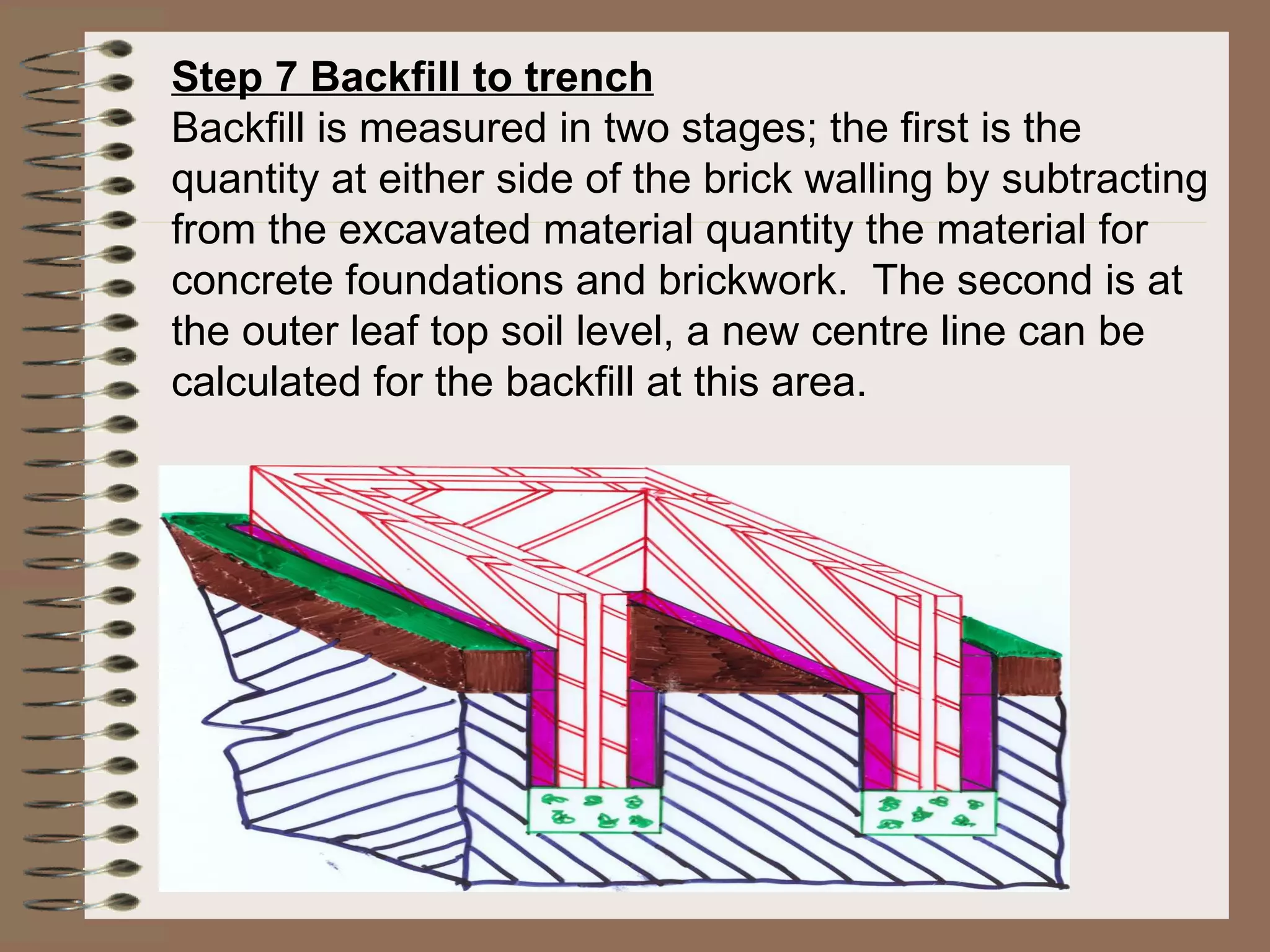 Step 7 Backfill to trench

Backfill is measured in two stages; the first is the quantity at either side of the brick walling by subtracting from the excavated material quantity the material for concrete foundations and brickwork.  The second is at the outer leaf top soil level, a new centre line can be calculated for the backfill at this area.