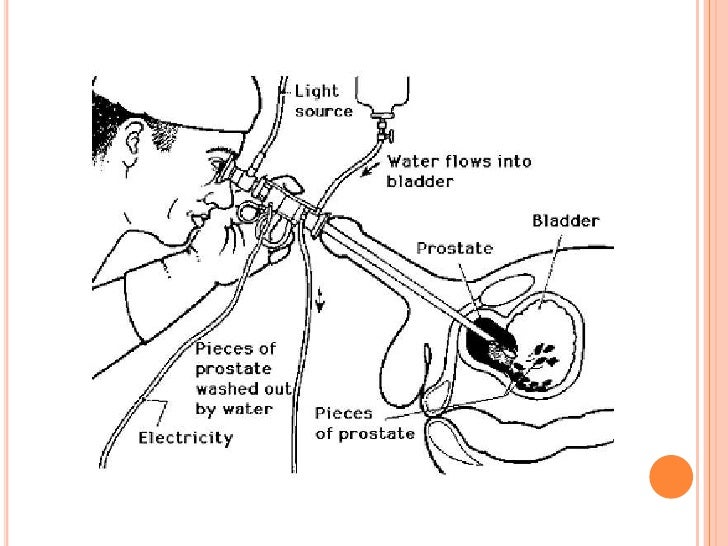 Light source

Water flows into bladder

Bladder

Prostate

Pieces of prostate washed out by water

Electricity

Pieces of prostate