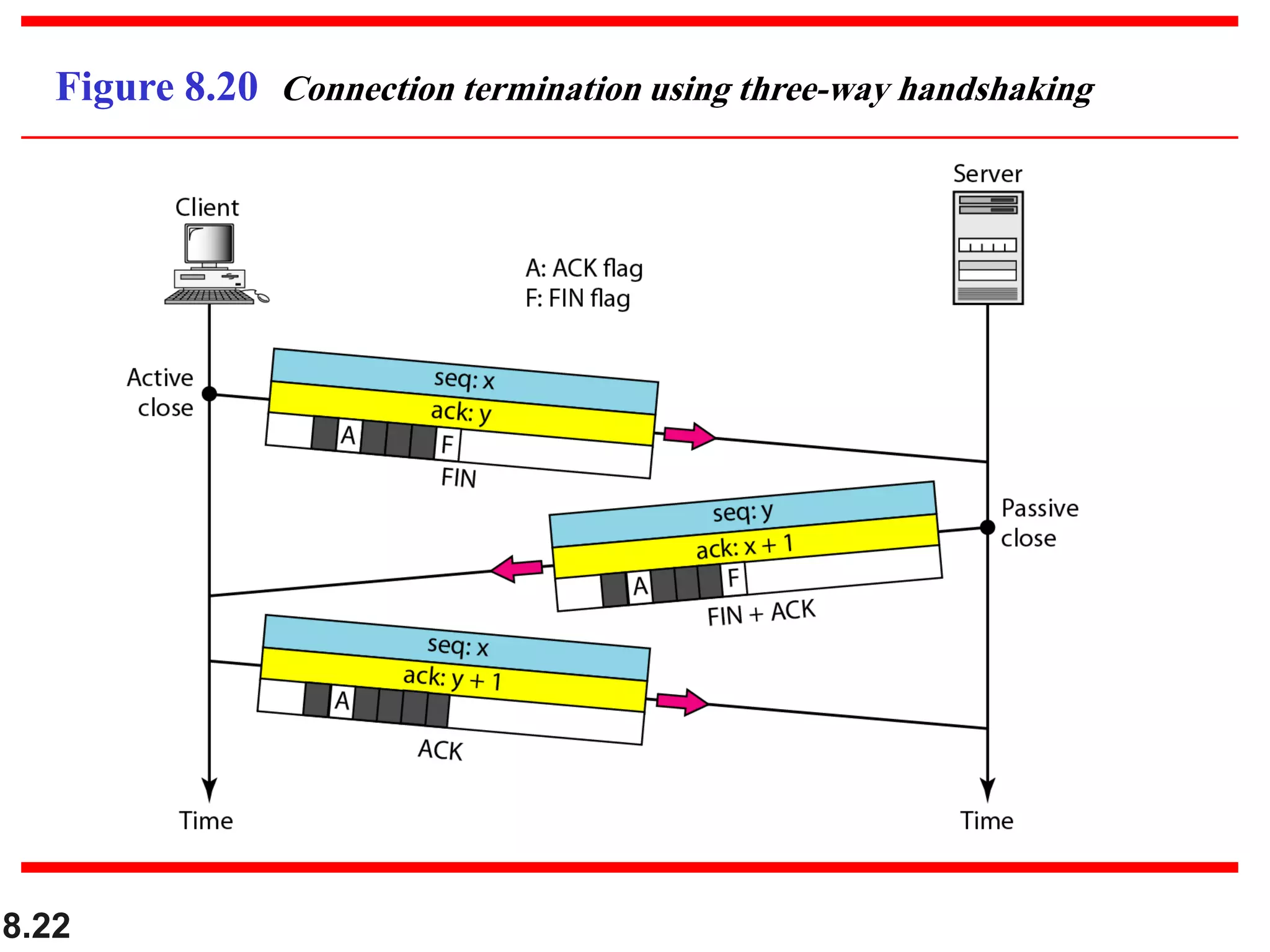 Figure 8.20 Connection termination using three-way handshaking

Client

Server

A: ACK flag
F: FIN flag

Active close

seq: x
ack: y
A F
FIN

Passive close

seq: y
ack: x + 1
A F
FIN + ACK

seq: x
ack: y + 1
A
ACK

Time

Time

8.22