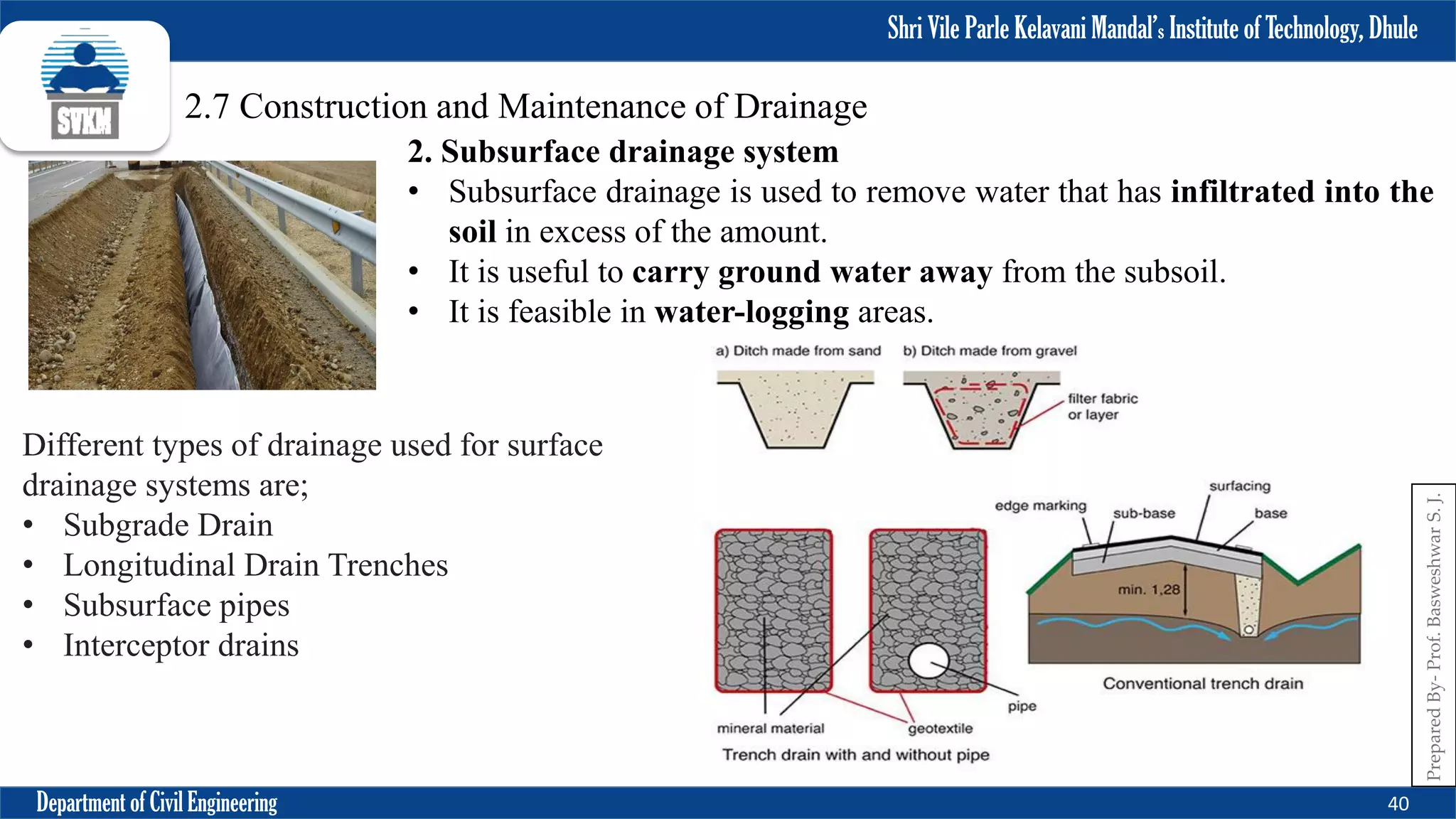 Shri Vile Parle Kelavani Mandal's Institute of Technology, Dhule

SVKM

2.7 Construction and Maintenance of Drainage

2. Subsurface drainage system

• Subsurface drainage is used to remove water that has infiltrated into the soil in excess of the amount.
• It is useful to carry ground water away from the subsoil.
• It is feasible in water-logging areas.

Different types of drainage used for surface drainage systems are;
• Subgrade Drain
• Longitudinal Drain Trenches
• Subsurface pipes
• Interceptor drains

a) Ditch made from sand
b) Ditch made from gravel
filter fabric or layer

mineral material
geotextile
pipe
Trench drain with and without pipe

edge marking
sub-base
surfacing
base
min. 1,28
Conventional trench drain

Prepared By- Prof. Basweshwar S. J.

Department of Civil Engineering

40