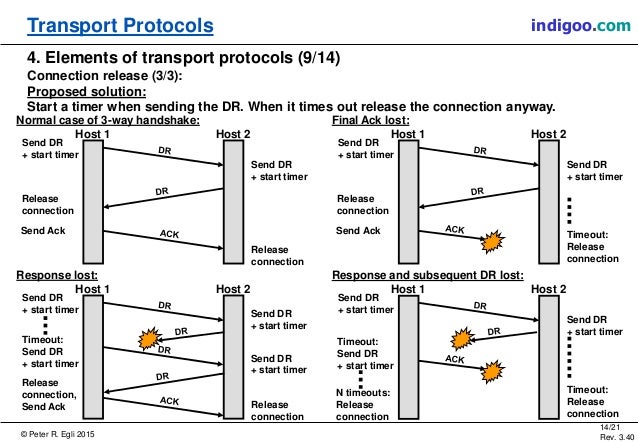 Transport Protocols

indigoo.com

4. Elements of transport protocols (9/14)

Connection release (3/3):

Proposed solution:

Start a timer when sending the DR. When it times out release the connection anyway.

Normal case of 3-way handshake:

Host 1

Host 2

Send DR + start timer

DR

Send DR + start timer

DR

Release connection

Send Ack

ACK

Release connection

Final Ack lost:

Host 1

Host 2

Send DR + start timer

DR

Send DR + start timer

DR

Release connection

Send Ack

ACK

Timeout: Release connection

Response lost:

Host 1

Host 2

Send DR + start timer

DR

Send DR + start timer

DR

Timeout: Send DR + start timer

DR

Send DR + start timer

DR

Release connection, Send Ack

ACK

Release connection

Response and subsequent DR lost:

Host 1

Host 2

Send DR + start timer

DR

Send DR + start timer

DR

Timeout: Send DR + start timer

ACK

N timeouts: Release connection

Timeout: Release connection

© Peter R. Egli 2015

14/21
Rev. 3.40