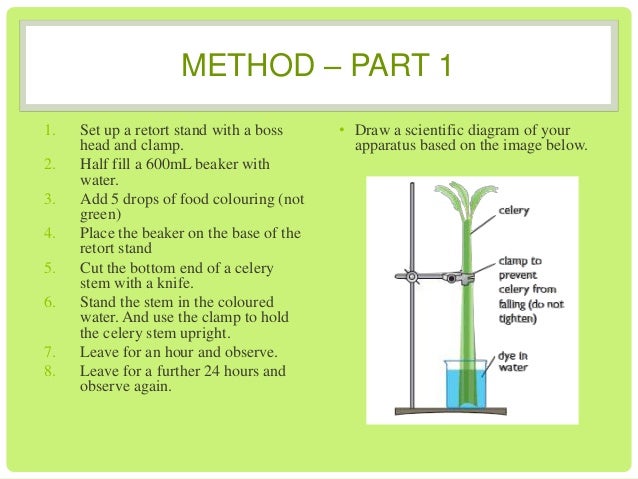 METHOD – PART 1

1. Set up a retort stand with a boss head and clamp.
2. Half fill a 600mL beaker with water.
3. Add 5 drops of food colouring (not green)
4. Place the beaker on the base of the retort stand
5. Cut the bottom end of a celery stem with a knife.
6. Stand the stem in the coloured water. And use the clamp to hold the celery stem upright.
7. Leave for an hour and observe.
8. Leave for a further 24 hours and observe again.

• Draw a scientific diagram of your apparatus based on the image below.

celery

clamp to prevent celery from falling (do not tighten)

dye in water