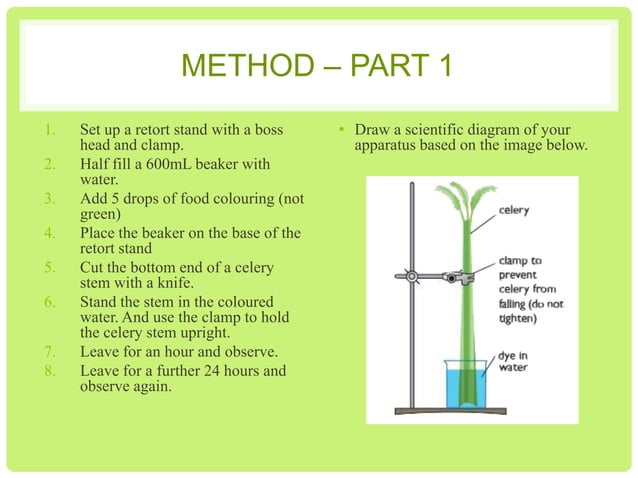 METHOD – PART 1

1. Set up a retort stand with a boss head and clamp.
2. Half fill a 600mL beaker with water.
3. Add 5 drops of food colouring (not green)
4. Place the beaker on the base of the retort stand
5. Cut the bottom end of a celery stem with a knife.
6. Stand the stem in the coloured water. And use the clamp to hold the celery stem upright.
7. Leave for an hour and observe.
8. Leave for a further 24 hours and observe again.

• Draw a scientific diagram of your apparatus based on the image below.

celery

clamp to prevent celery from falling (do not tighten)

dye in water