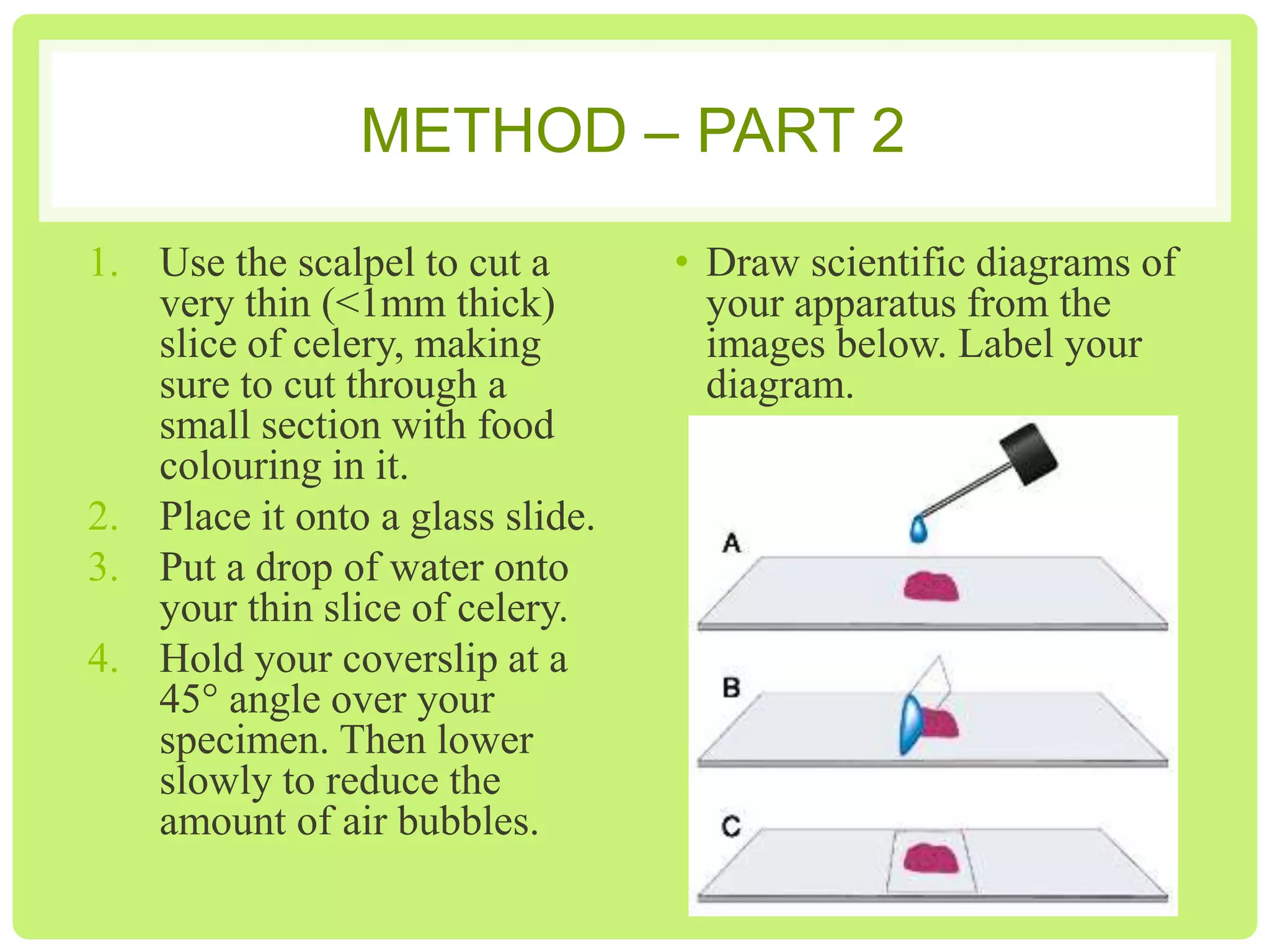 METHOD – PART 2

1. Use the scalpel to cut a very thin (<1mm thick) slice of celery, making sure to cut through a small section with food colouring in it.
2. Place it onto a glass slide.
3. Put a drop of water onto your thin slice of celery.
4. Hold your coverslip at a 45° angle over your specimen. Then lower slowly to reduce the amount of air bubbles.

• Draw scientific diagrams of your apparatus from the images below. Label your diagram.

A

B

C